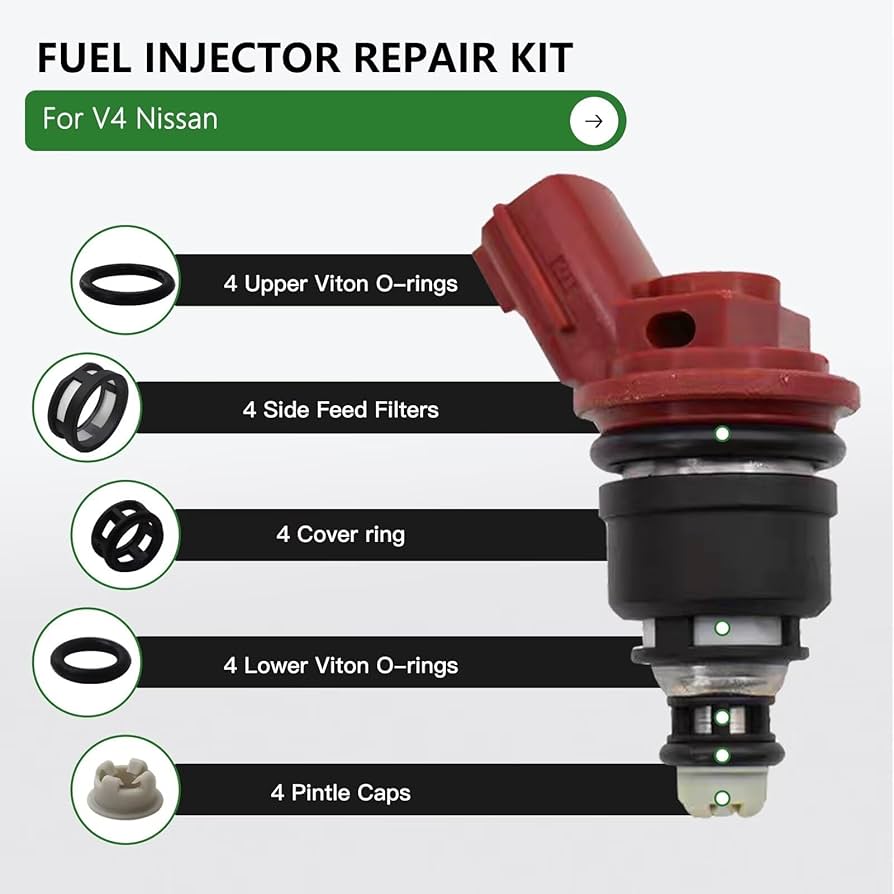 FUEL INJECTOR REPAIR KIT

For V4 Nissan

4 Upper Viton O-rings

4 Side Feed Filters

4 Cover ring

4 Lower Viton O-rings

4 Pintle Caps