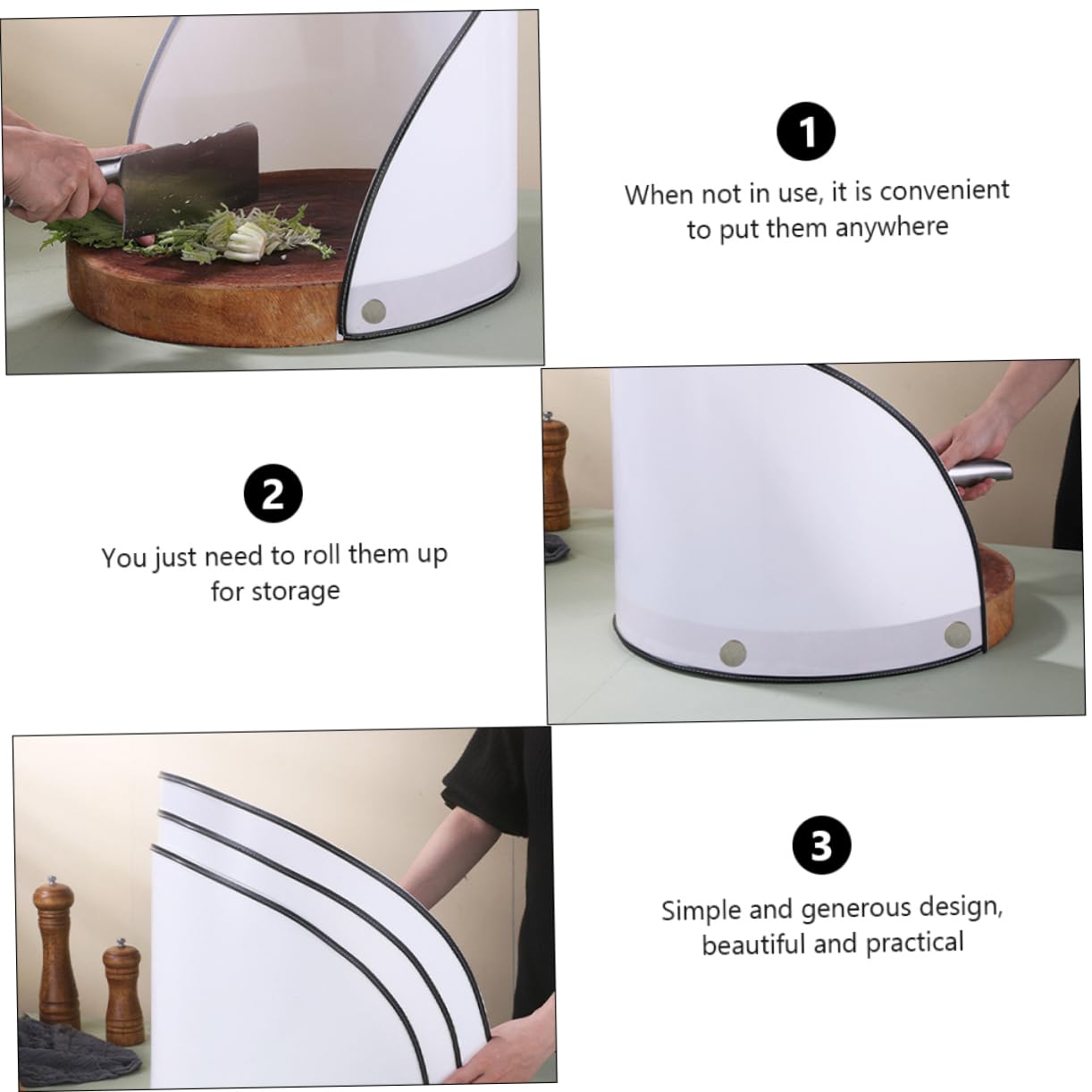 1

When not in use, it is convenient to put them anywhere

2

You just need to roll them up for storage

3

Simple and generous design, beautiful and practical