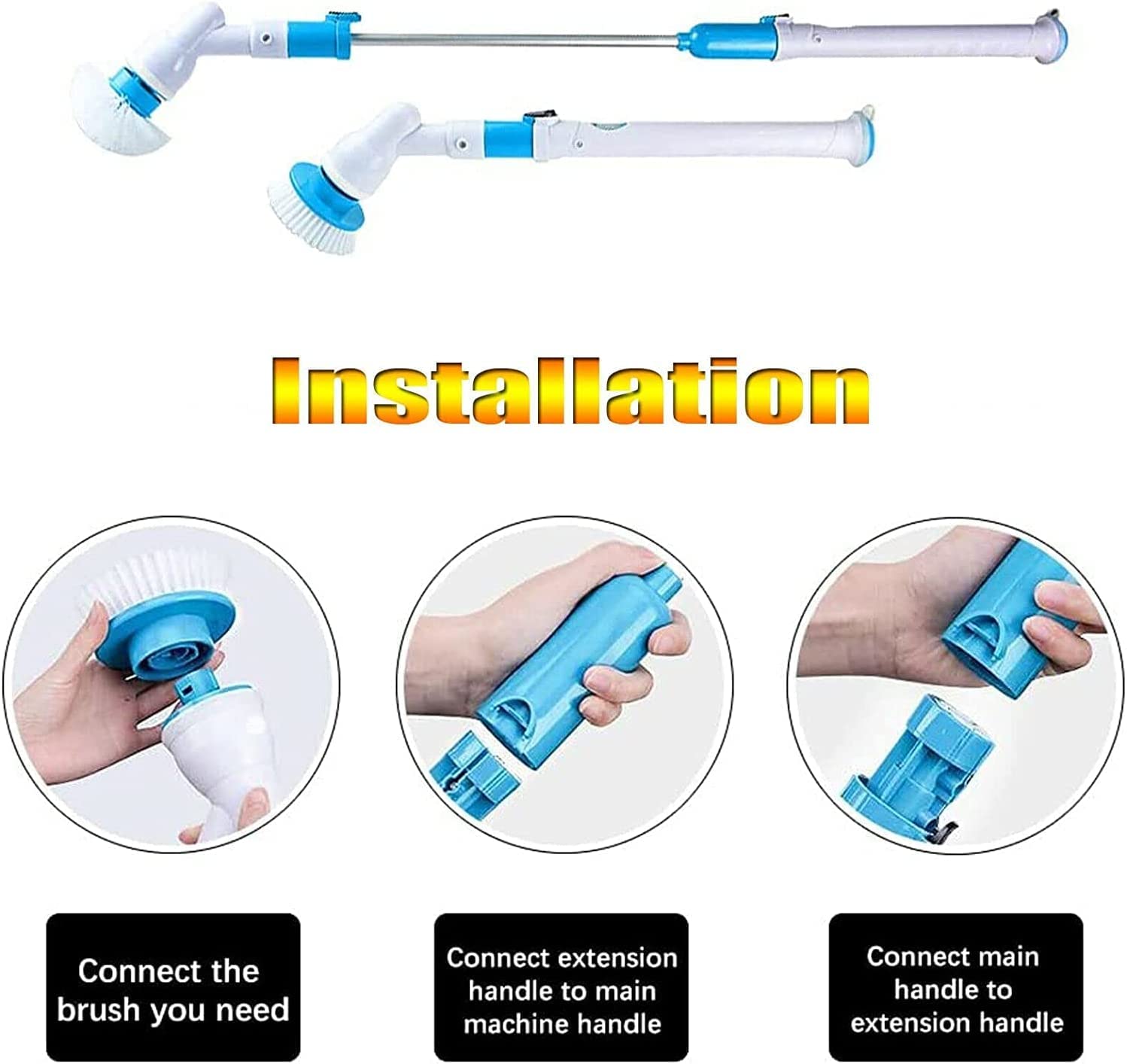 Installation

Connect the brush you need

Connect extension handle to main machine handle

Connect main handle to extension handle