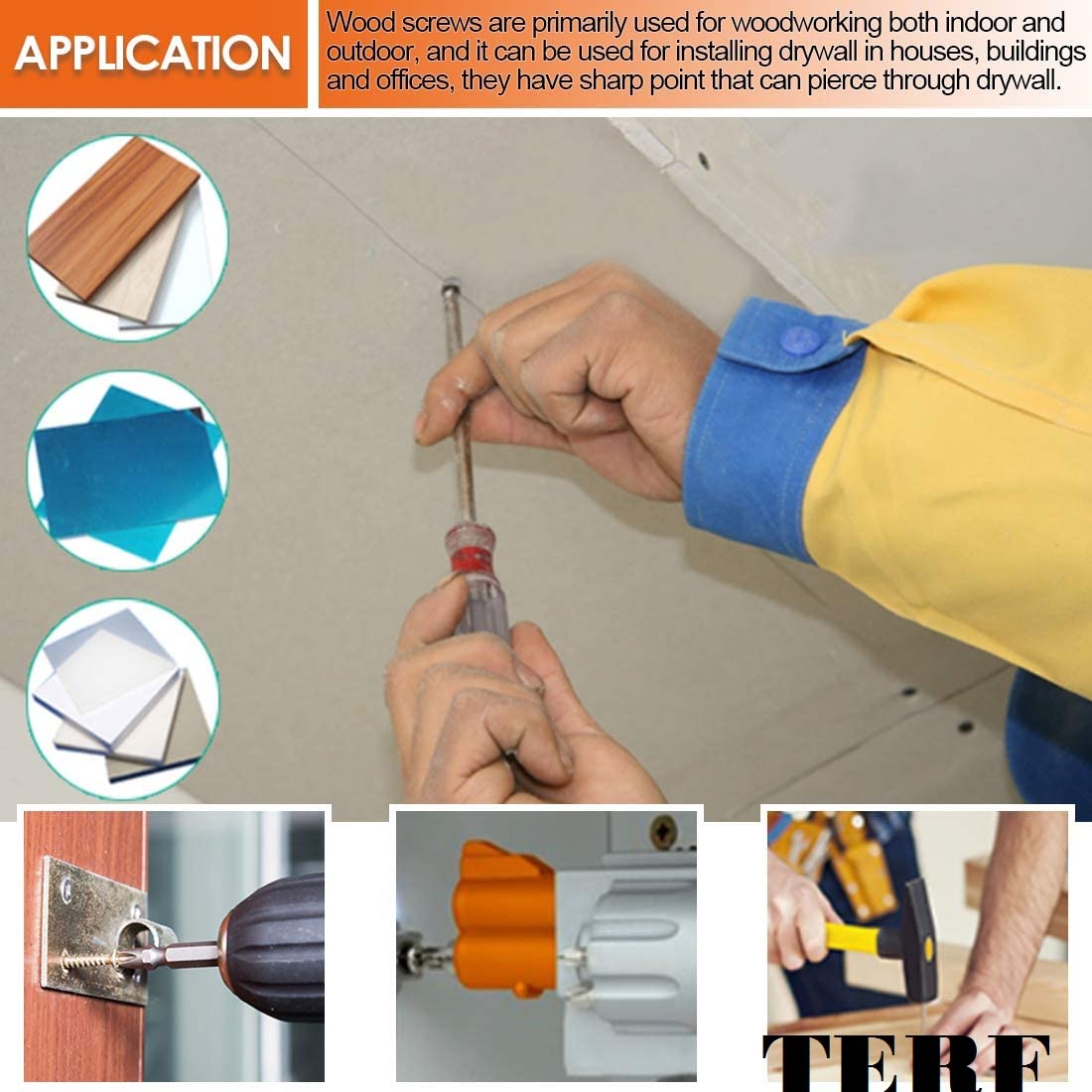 APPLICATION

Wood screws are primarily used for woodworking both indoor and outdoor, and it can be used for installing drywall in houses, buildings and offices, they have sharp point that can pierce through drywall.

TERF