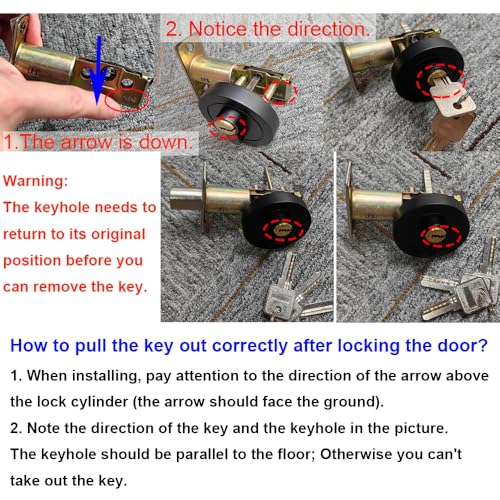 2. Notice the direction.

1.The arrow is down.

Warning:
The keyhole needs to return to its original position before you can remove the key.

How to pull the key out correctly after locking the door?

1. When installing, pay attention to the direction of the arrow above the lock cylinder (the arrow should face the ground).

2. Note the direction of the key and the keyhole in the picture. The keyhole should be parallel to the floor; Otherwise you can't take out the key.