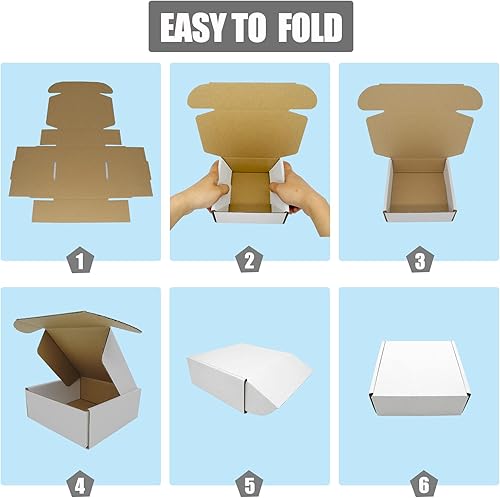 EASY TO FOLD

1

2

3

4

5

6