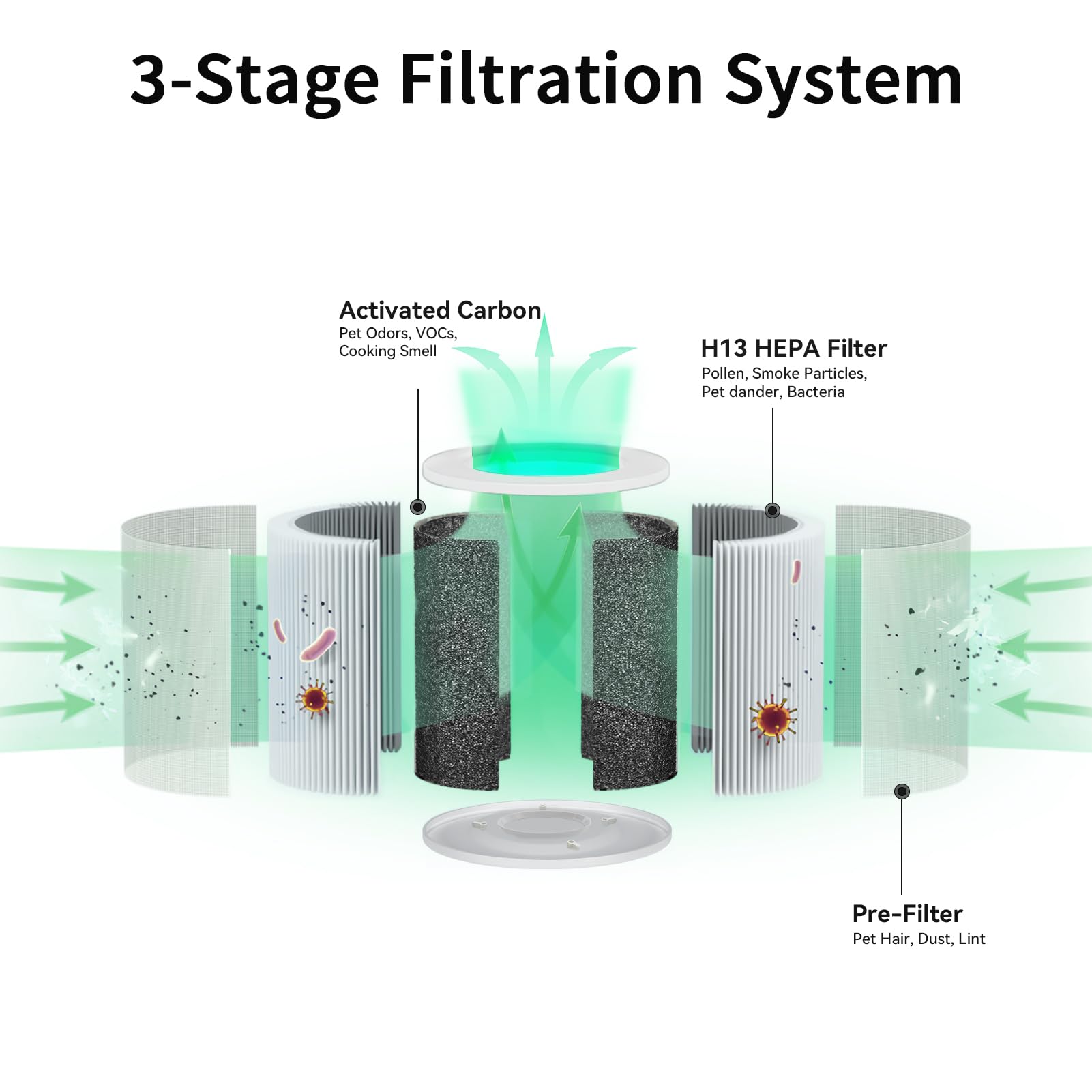 3-Stage Filtration System

Activated Carbon
Pet Odors, VOCs, Cooking Smell

H13 HEPA Filter
Pollen, Smoke Particles, Pet dander, Bacteria

Pre-Filter
Pet Hair, Dust, Lint