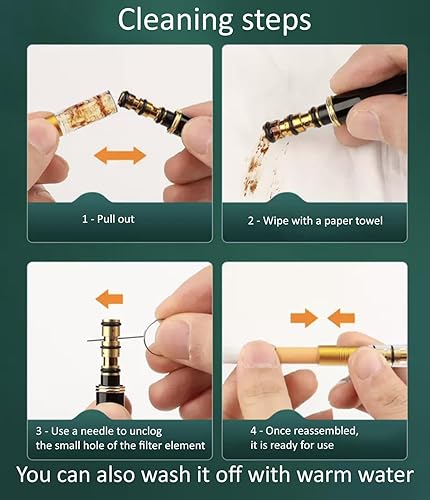 Cleaning steps

1 - Pull out

2 - Wipe with a paper towel

3 - Use a needle to unclog the small hole of the filter element

4 - Once reassembled, it is ready for use

You can also wash it off with warm water