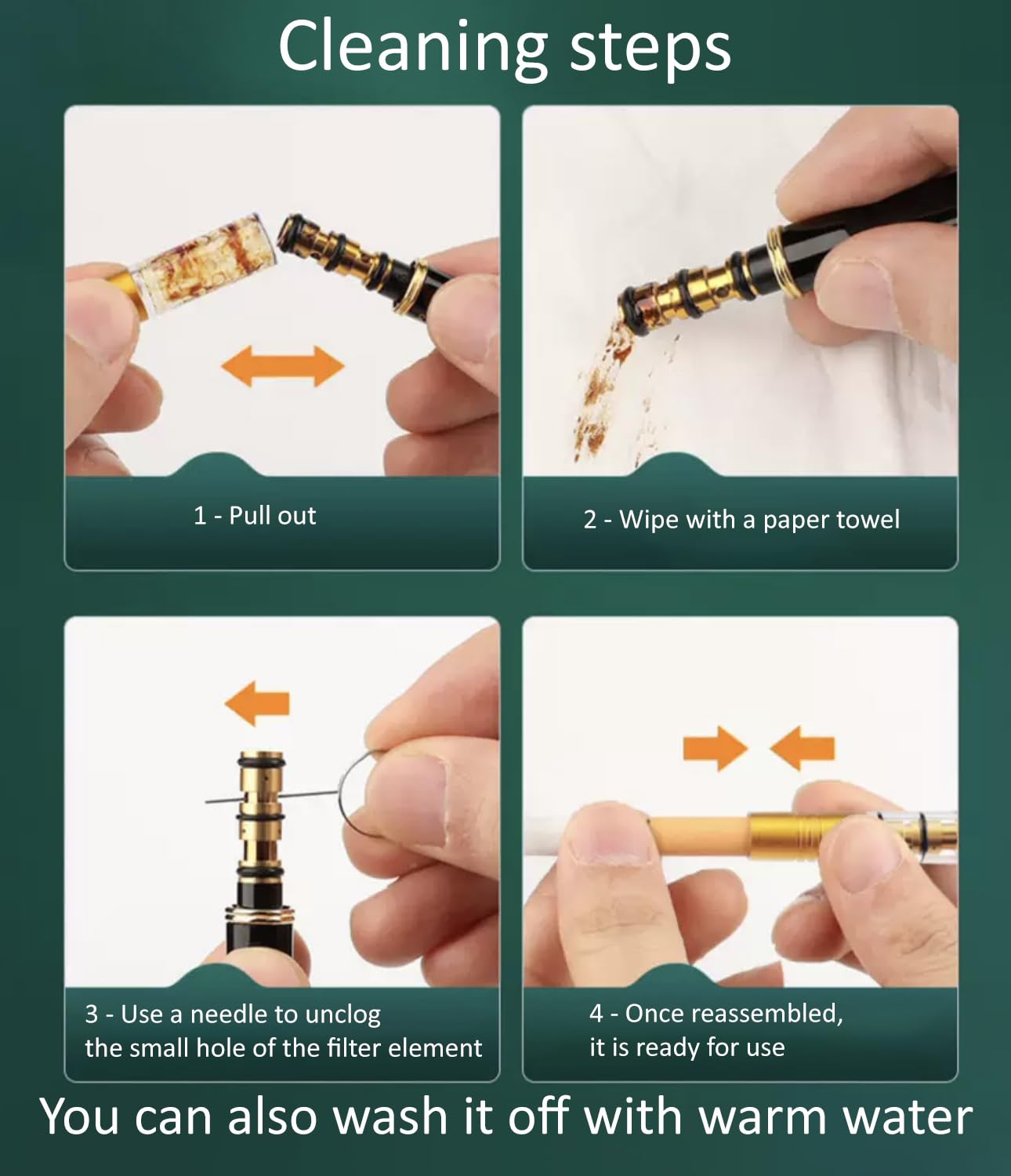 Cleaning steps

1 - Pull out

2 - Wipe with a paper towel

3 - Use a needle to unclog
the small hole of the filter element

4 - Once reassembled,
it is ready for use

You can also wash it off with warm water