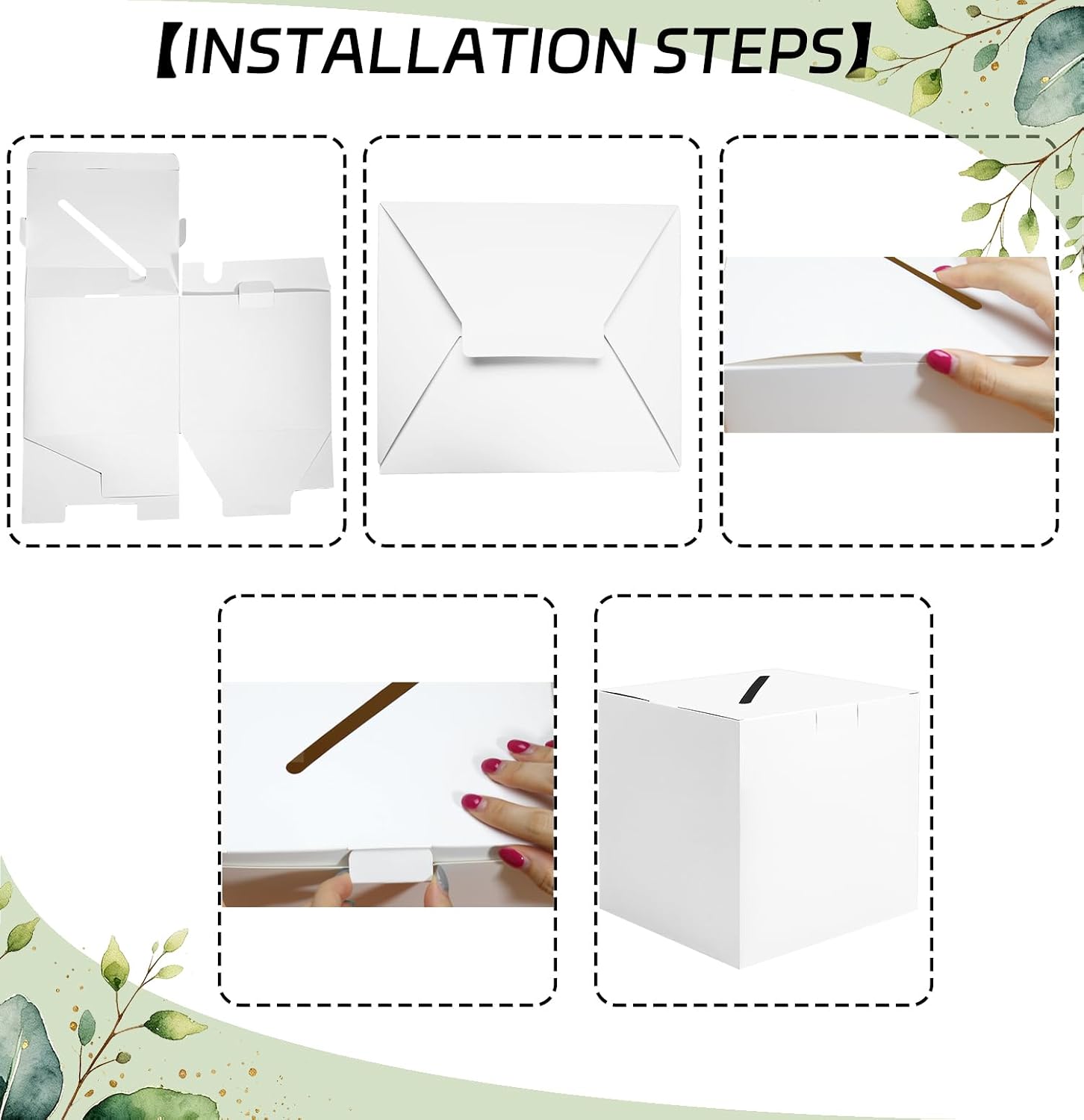 【INSTALLATION STEPS】