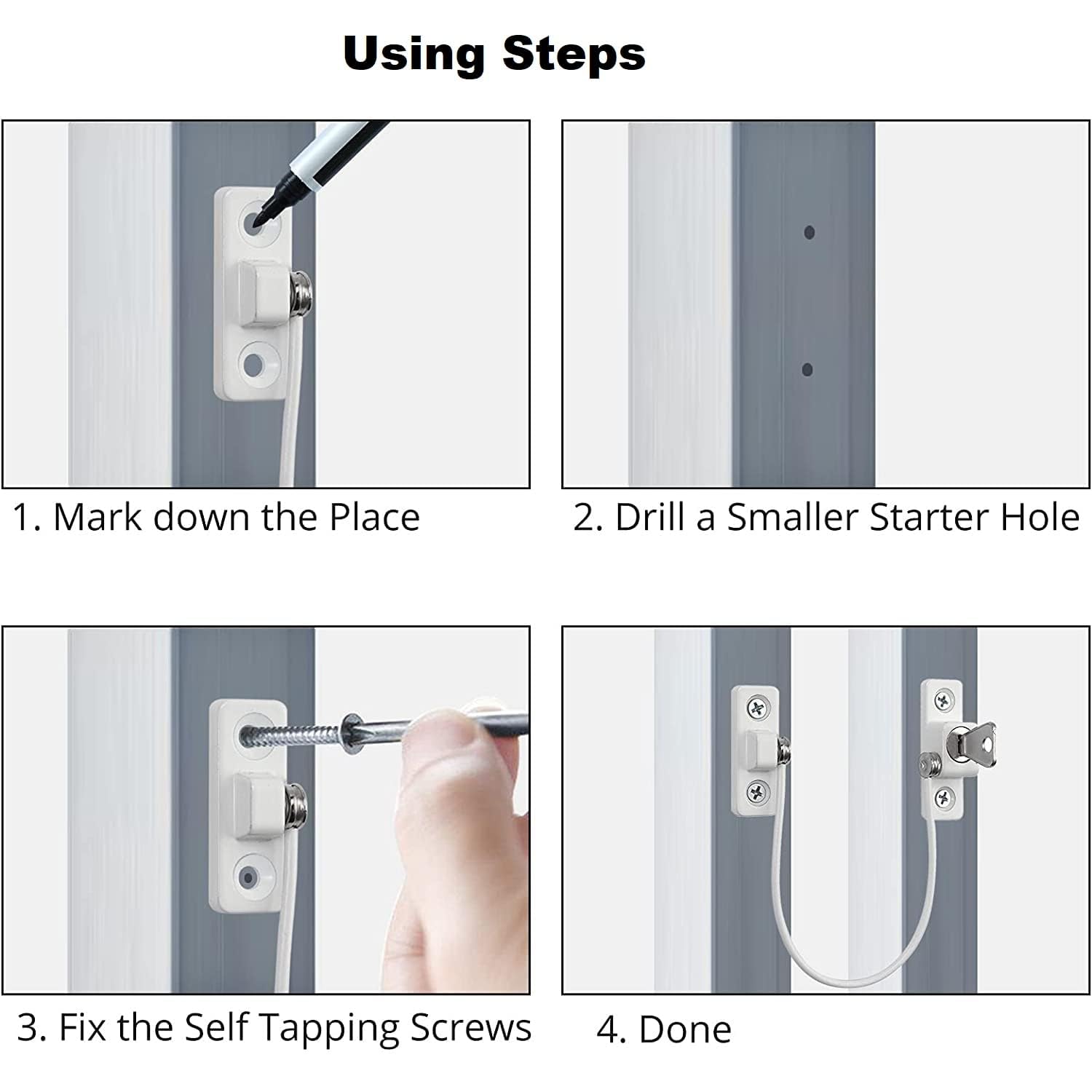 Using Steps

1. Mark down the Place

2. Drill a Smaller Starter Hole

3. Fix the Self Tapping Screws

4. Done