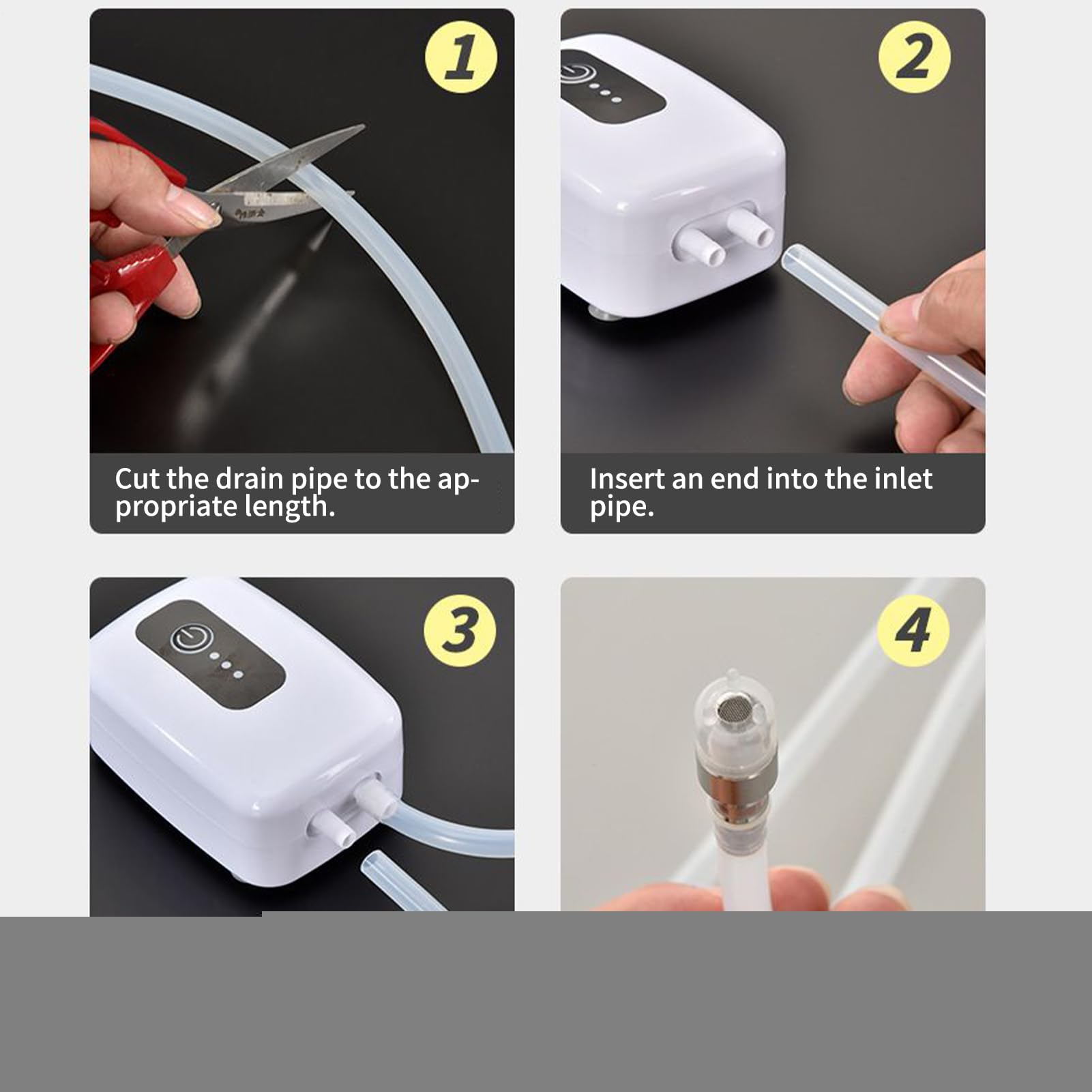 1

Cut the drain pipe to the appropriate length.

2

Insert an end into the inlet pipe.

3

4