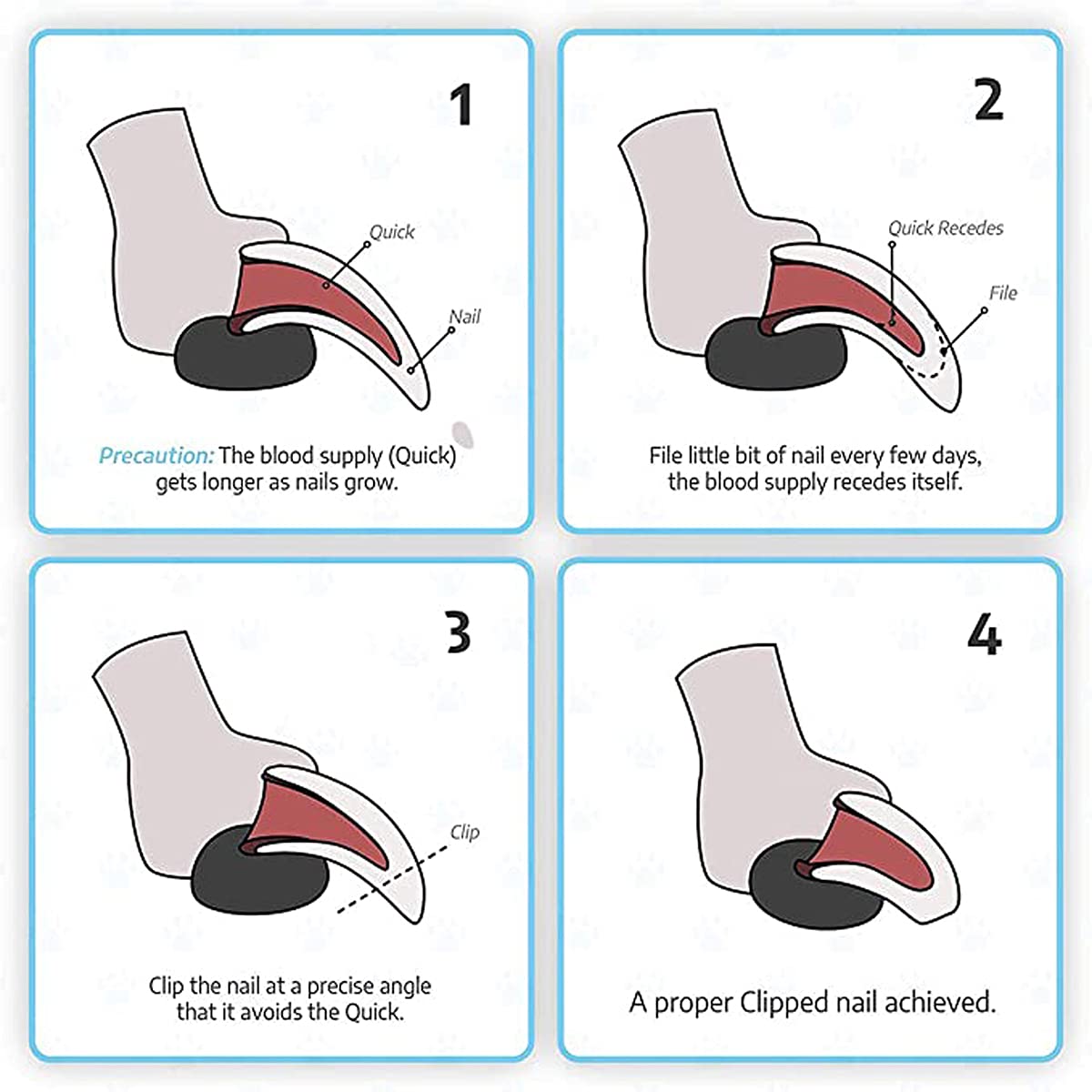 1

Quick

Nail

Precaution: The blood supply (Quick) gets longer as nails grow.

2

Quick Recedes

File

File little bit of nail every few days, the blood supply recedes itself.

3

Clip

Clip the nail at a precise angle that it avoids the Quick.

4

A proper Clipped nail achieved.