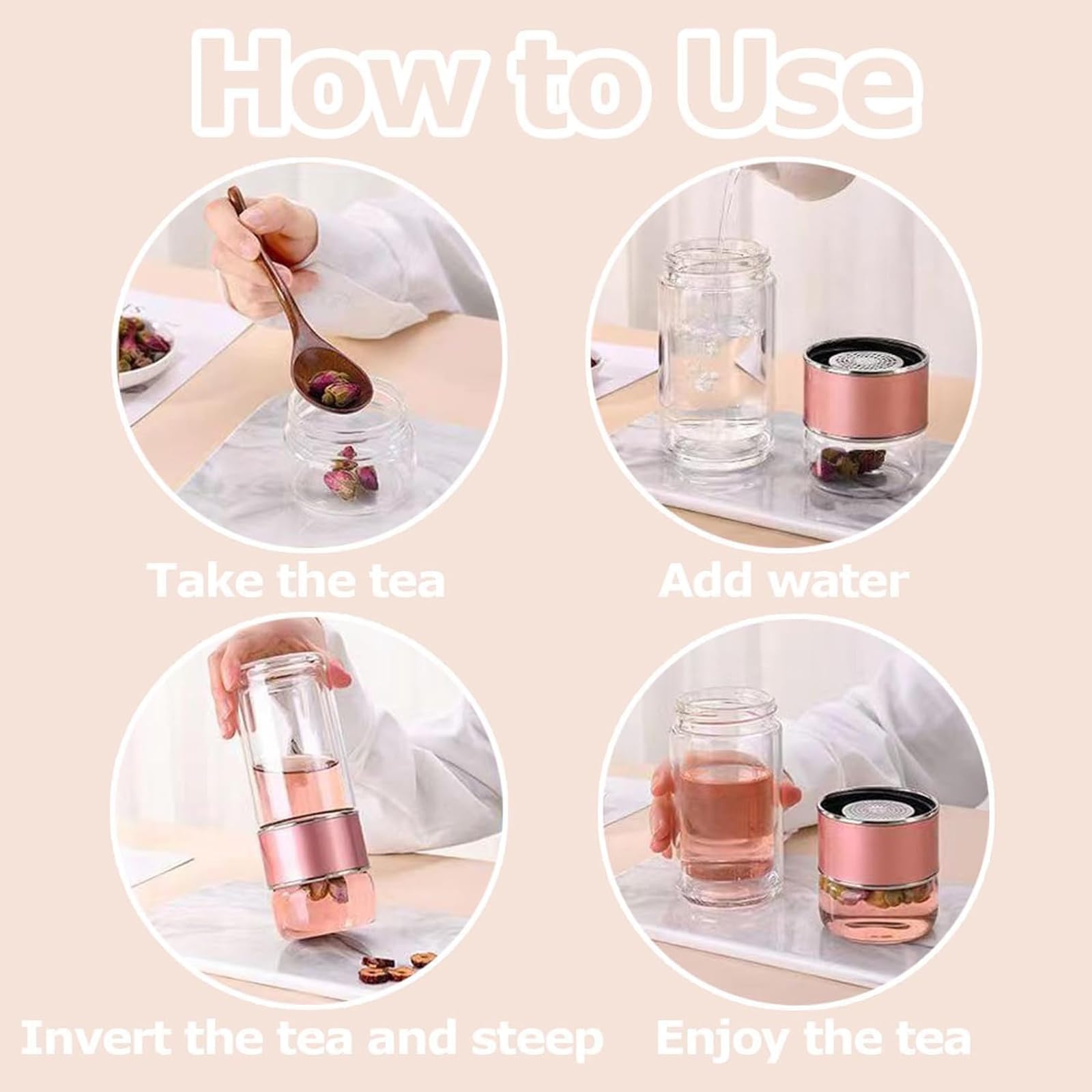 How to Use

Take the tea

Add water

Invert the tea and steep

Enjoy the tea