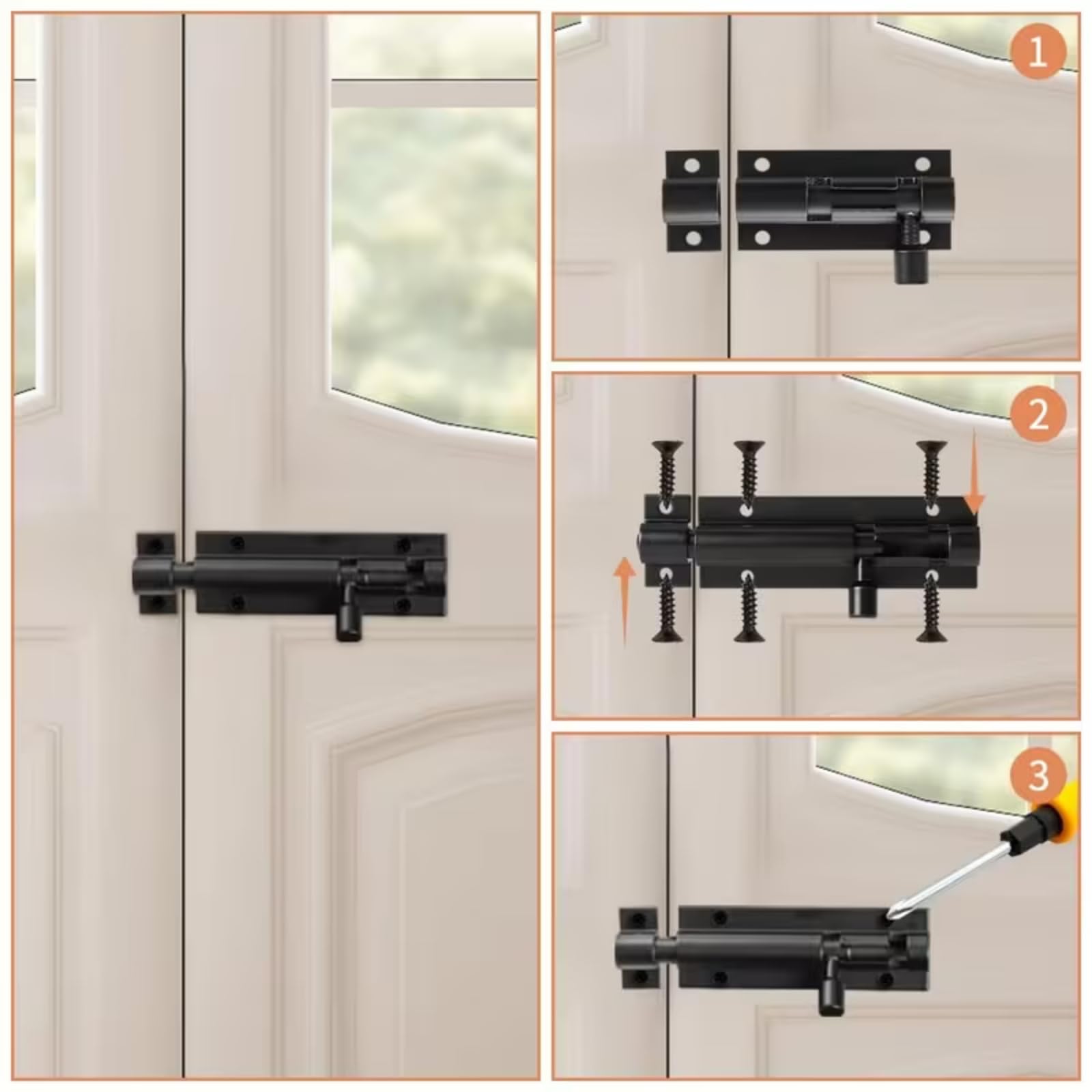 1

2

3