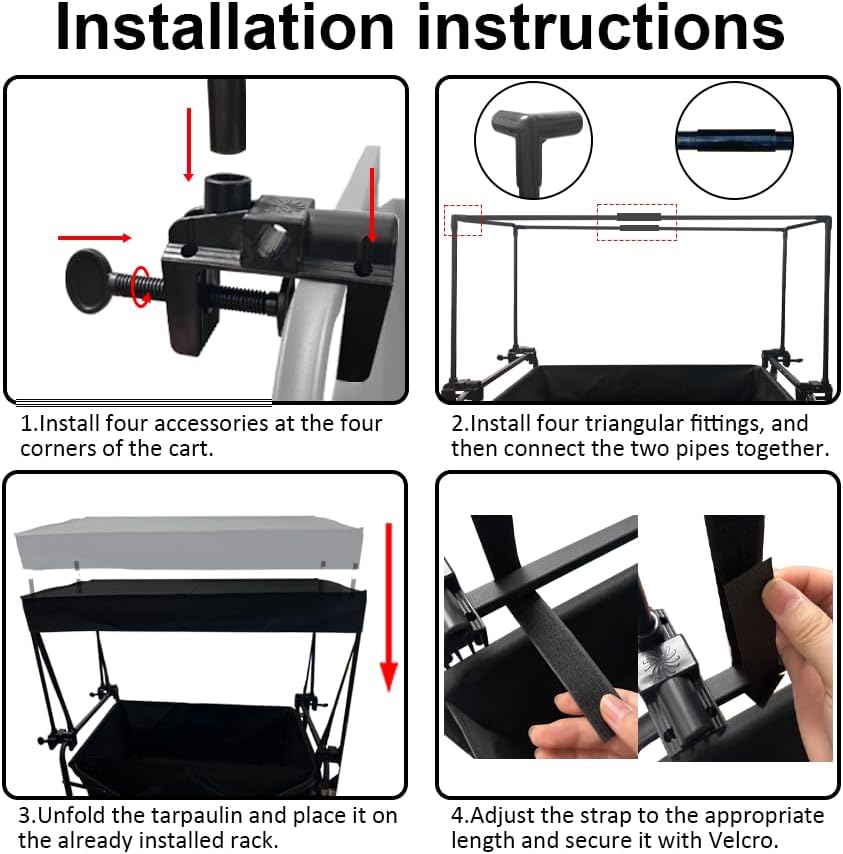 Installation instructions

1.Install four accessories at the four corners of the cart.

2.Install four triangular fittings, and then connect the two pipes together.

3.Unfold the tarpaulin and place it on the already installed rack.

4.Adjust the strap to the appropriate length and secure it with Velcro.