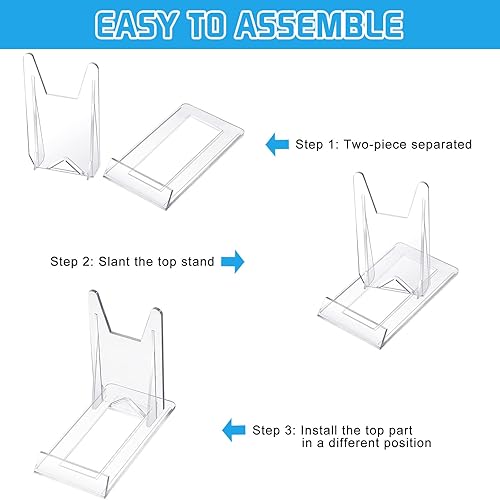 EASY TO ASSEMBLE

Step 1: Two-piece separated

Step 2: Slant the top stand

Step 3: Install the top part in a different position