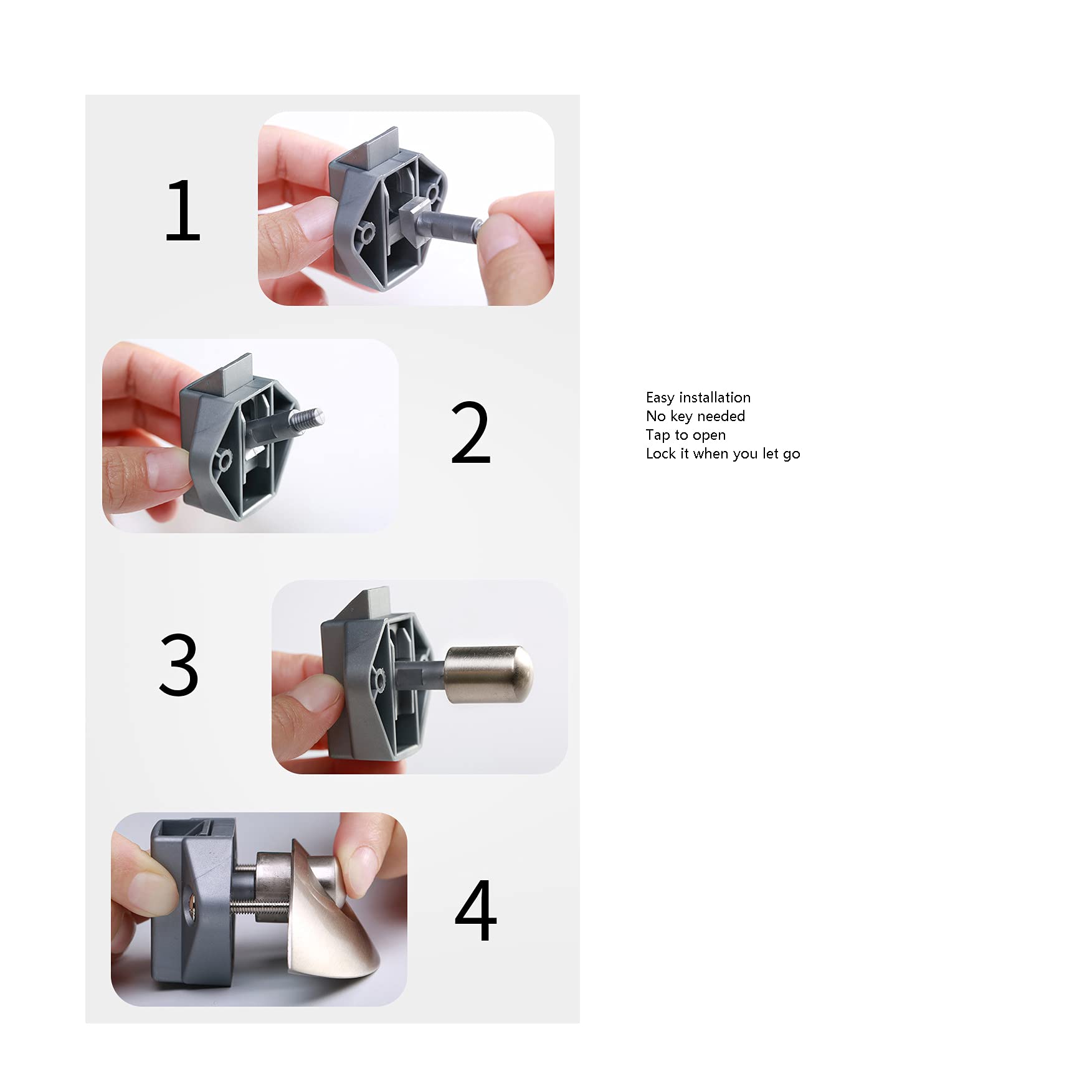 1

2

3

4

Easy installation
No key needed
Tap to open
Lock it when you let go