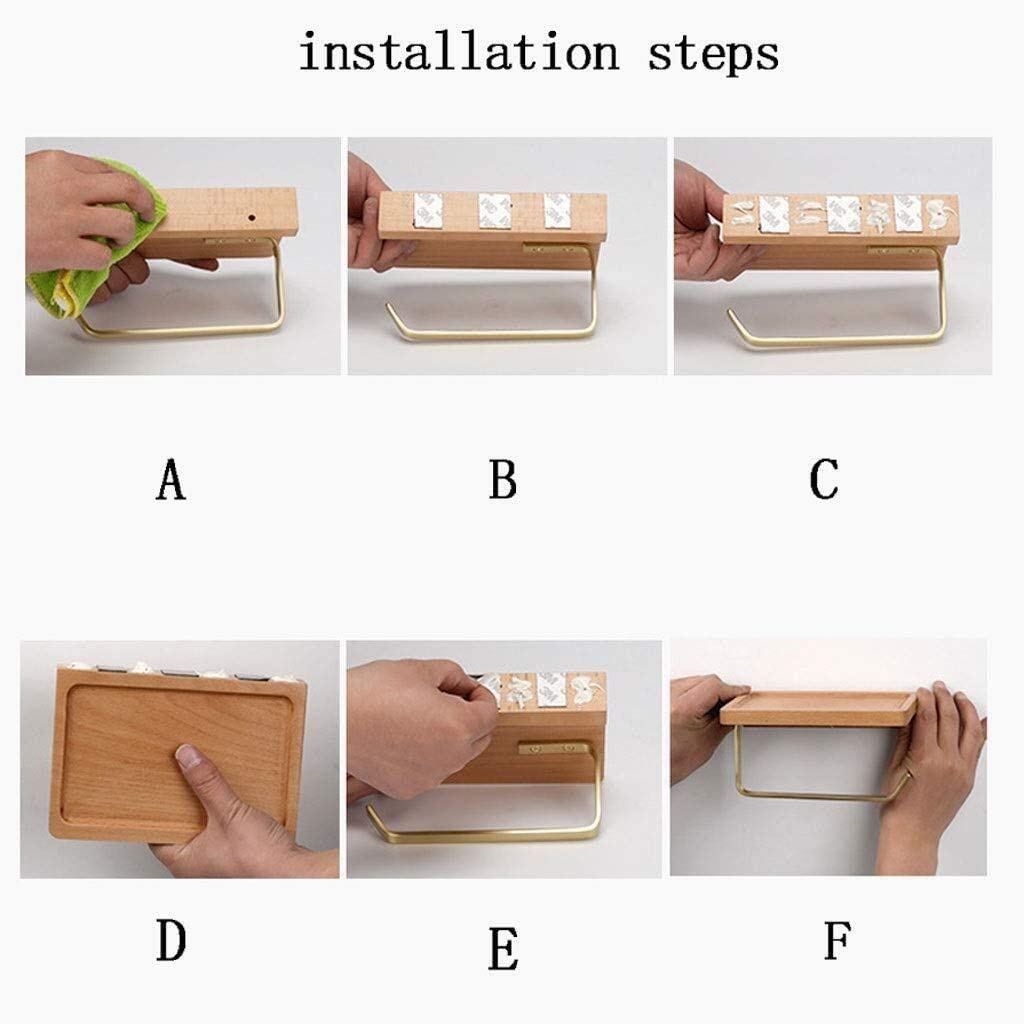 installation steps

A

B

C

D

E

F