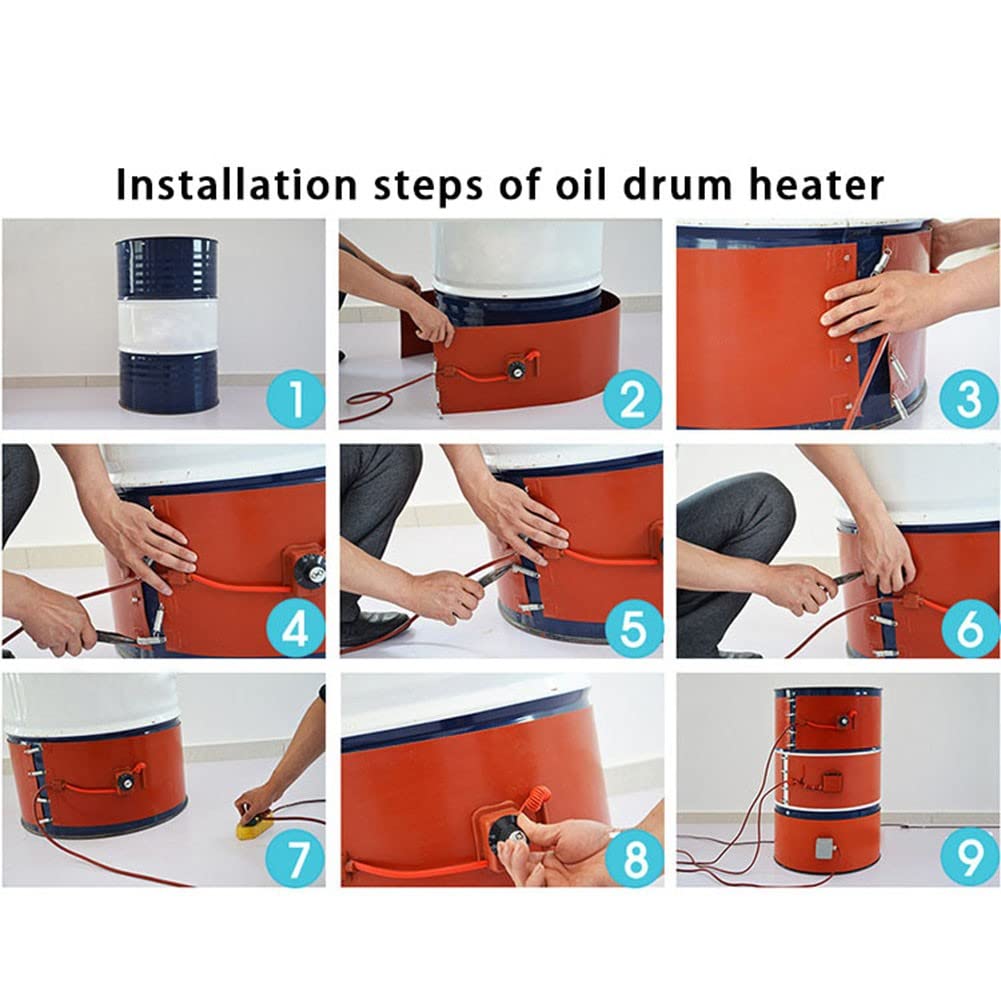 Installation steps of oil drum heater

1

2

3

4

5

6

7

8

9