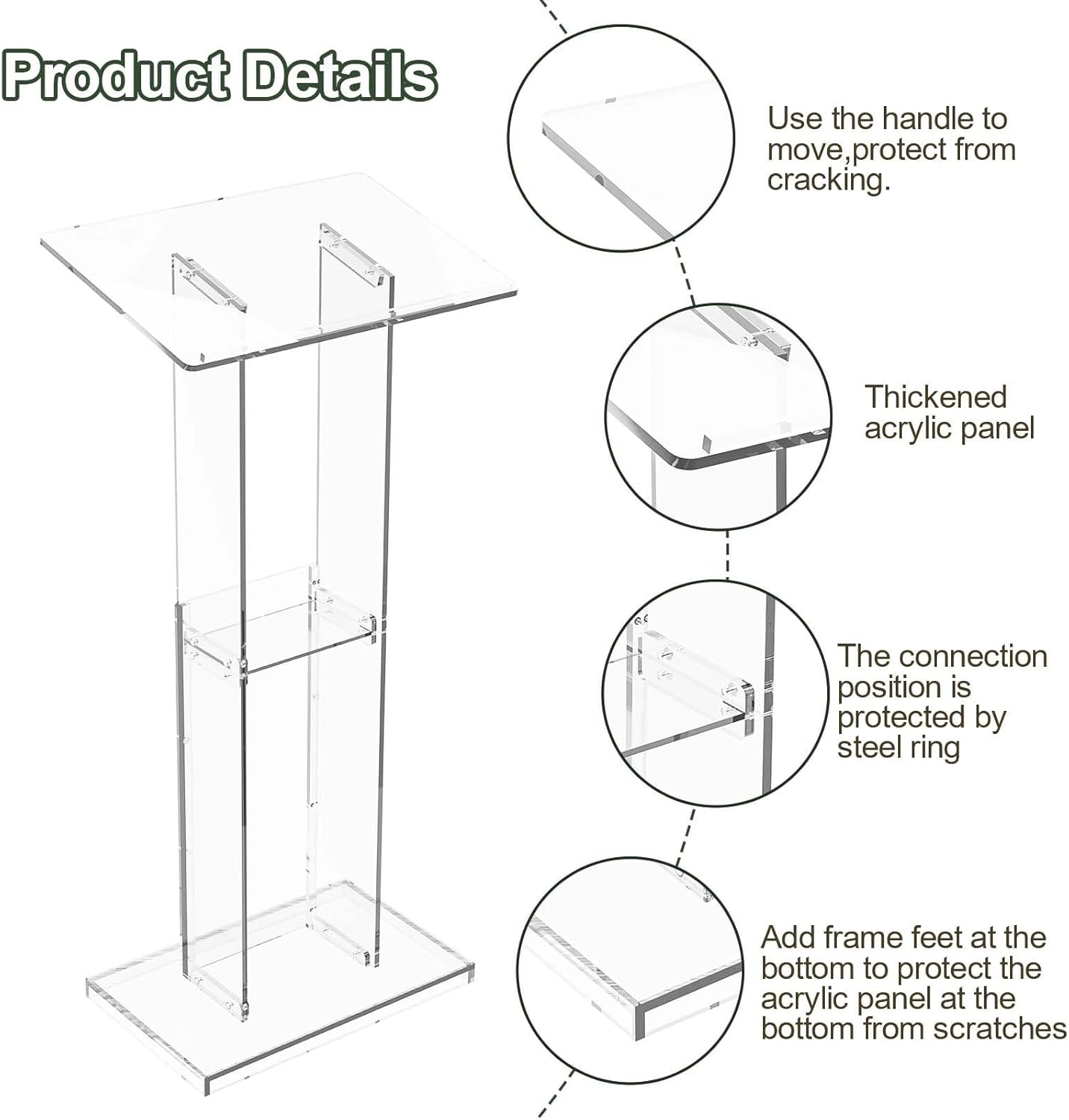 Product Details

Use the handle to move,protect from cracking.

Thickened acrylic panel

The connection position is protected by steel ring

Add frame feet at the bottom to protect the acrylic panel at the bottom from scratches