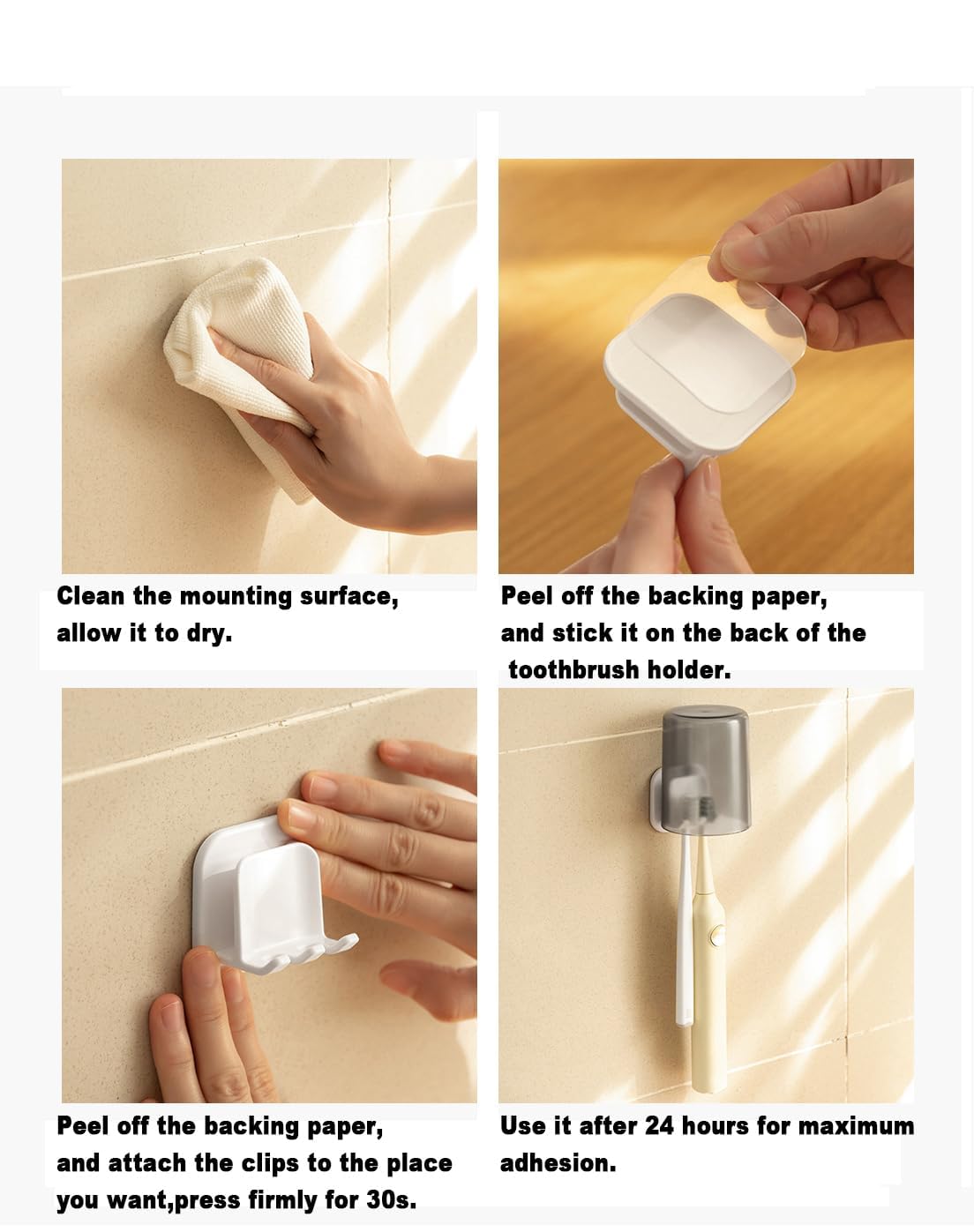 Clean the mounting surface, allow it to dry.

Peel off the backing paper, and stick it on the back of the toothbrush holder.

Peel off the backing paper, and attach the clips to the place you want,press firmly for 30s.

Use it after 24 hours for maximum adhesion.