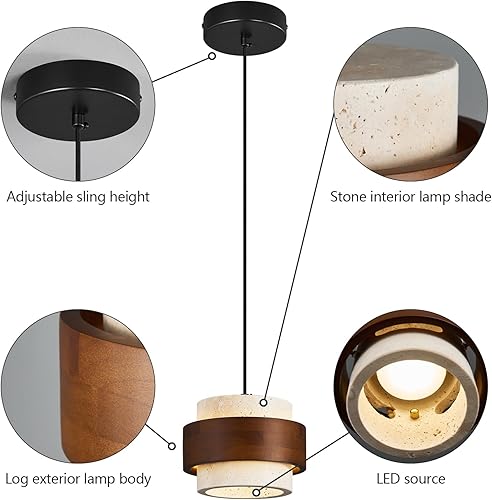 Adjustable sling height

Stone interior lamp shade

Log exterior lamp body

LED source