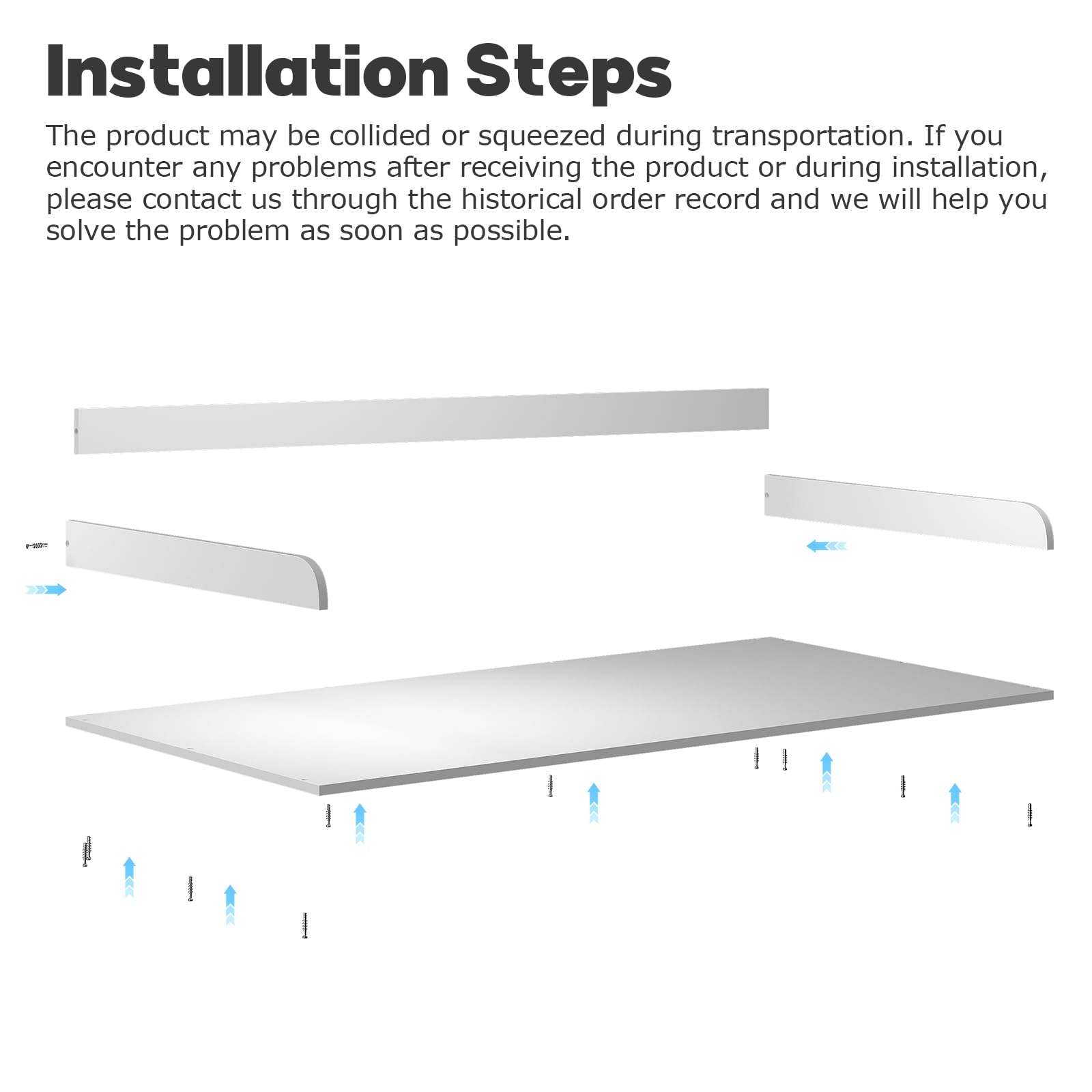 Installation Steps

The product may be collided or squeezed during transportation. If you encounter any problems after receiving the product or during installation, please contact us through the historical order record and we will help you solve the problem as soon as possible.