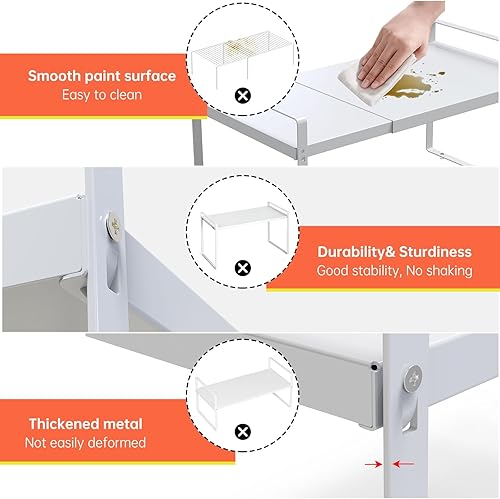 Smooth paint surface
Easy to clean

Durability& Sturdiness
Good stability, No shaking

Thickened metal
Not easily deformed