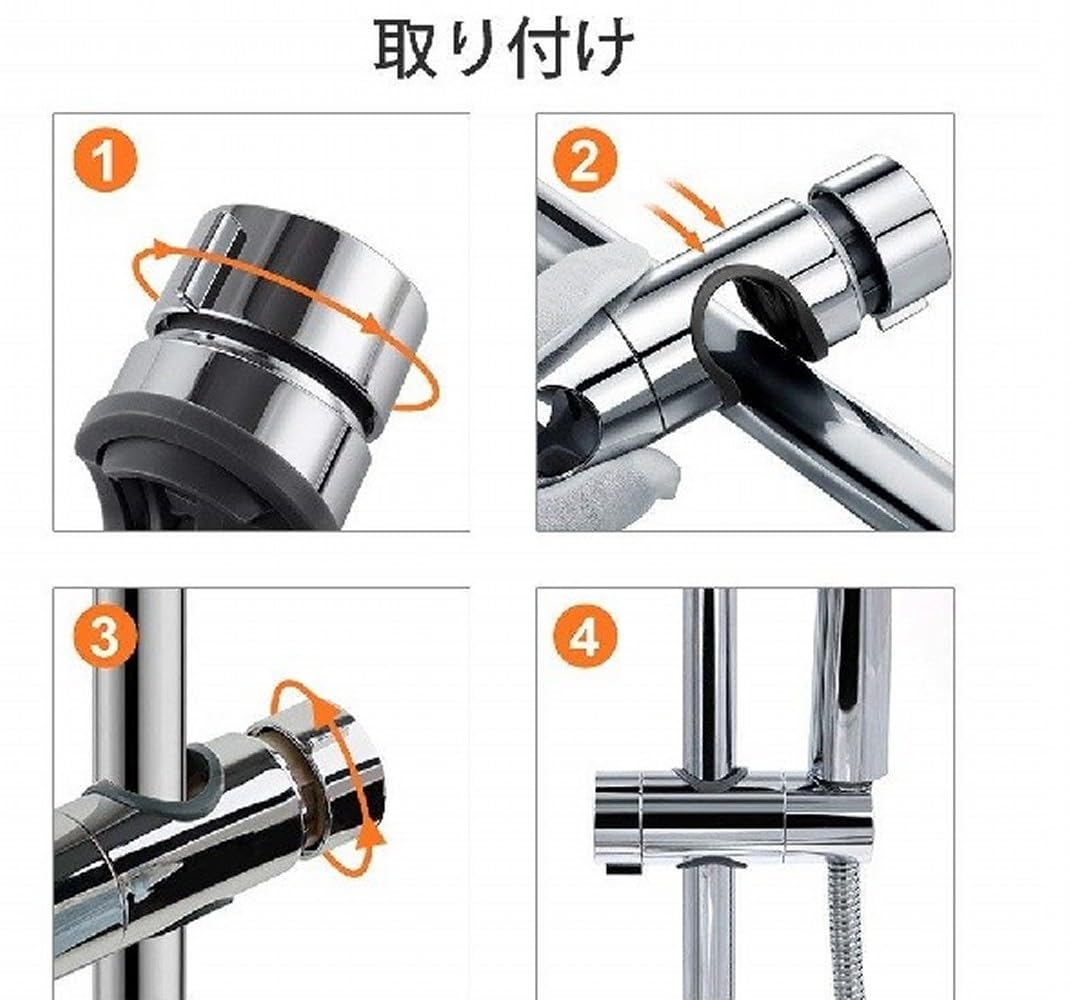 取り付け

1

2

3

4