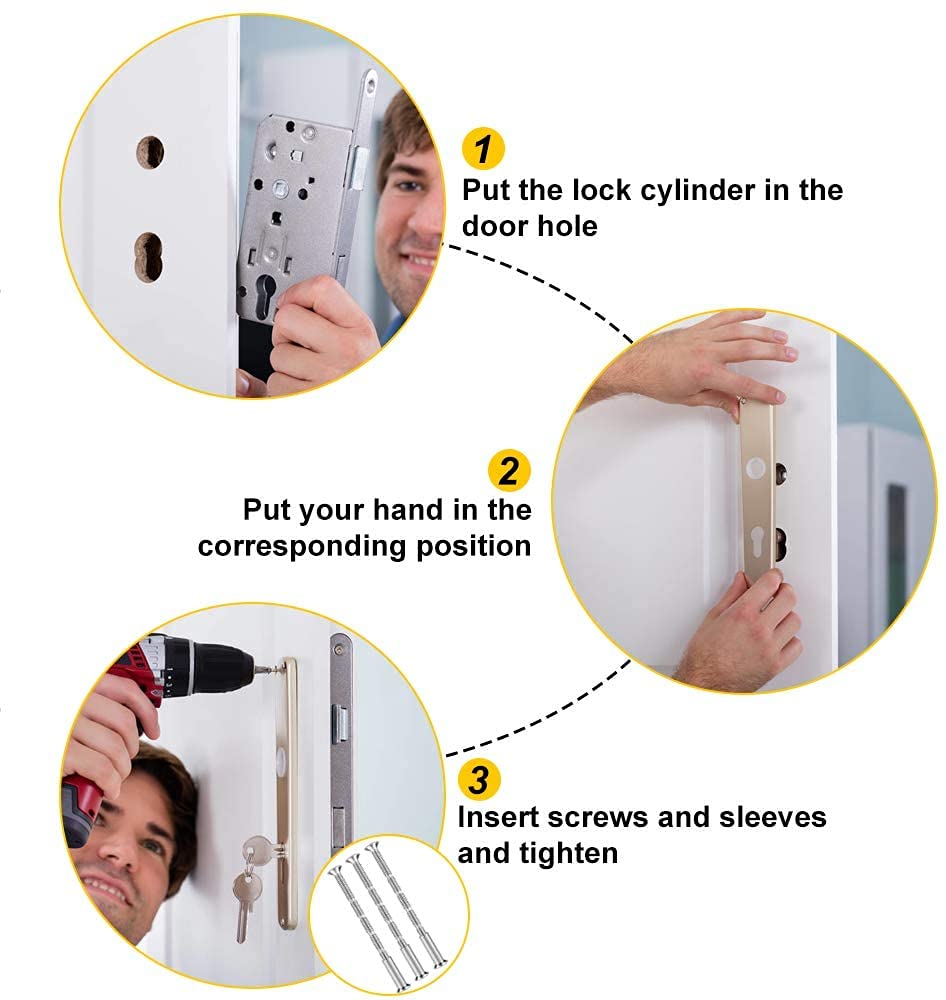 1
Put the lock cylinder in the door hole

2
Put your hand in the corresponding position

3
Insert screws and sleeves and tighten