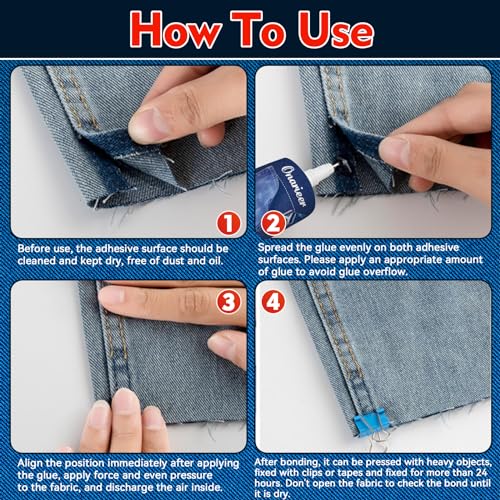 How To Use

1

Before use, the adhesive surface should be cleaned and kept dry, free of dust and oil.

Onarieer

2

Spread the glue evenly on both adhesive surfaces. Please apply an appropriate amount of glue to avoid glue overflow.

3

Align the position immediately after applying the glue, apply force and even pressure to the fabric, and discharge the air inside.

4

After bonding, it can be pressed with heavy objects, fixed with clips or tapes and fixed for more than 24 hours. Don't open the fabric to check the bond until it is dry.