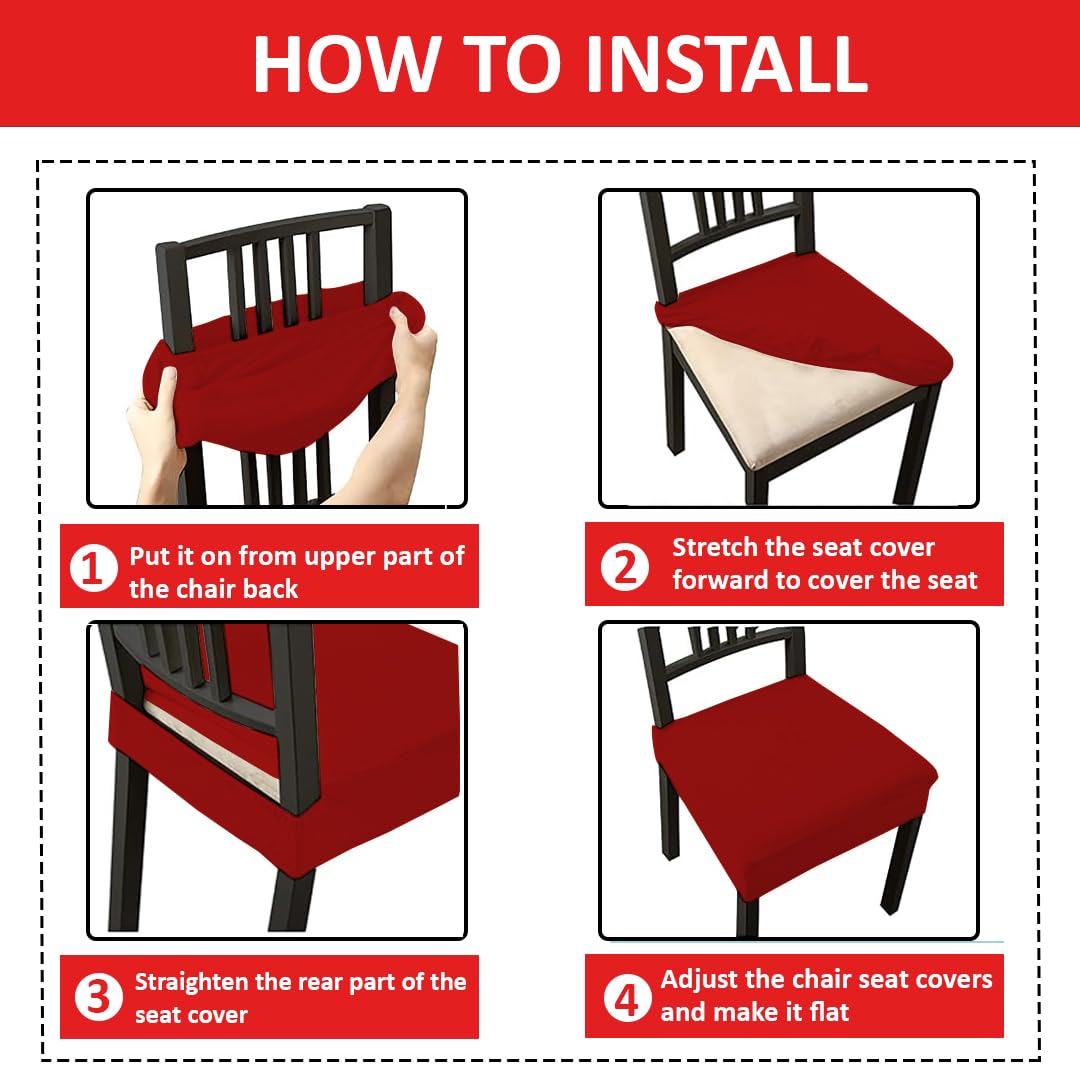 HOW TO INSTALL

1 Put it on from upper part of the chair back

2 Stretch the seat cover forward to cover the seat

3 Straighten the rear part of the seat cover

4 Adjust the chair seat covers and make it flat