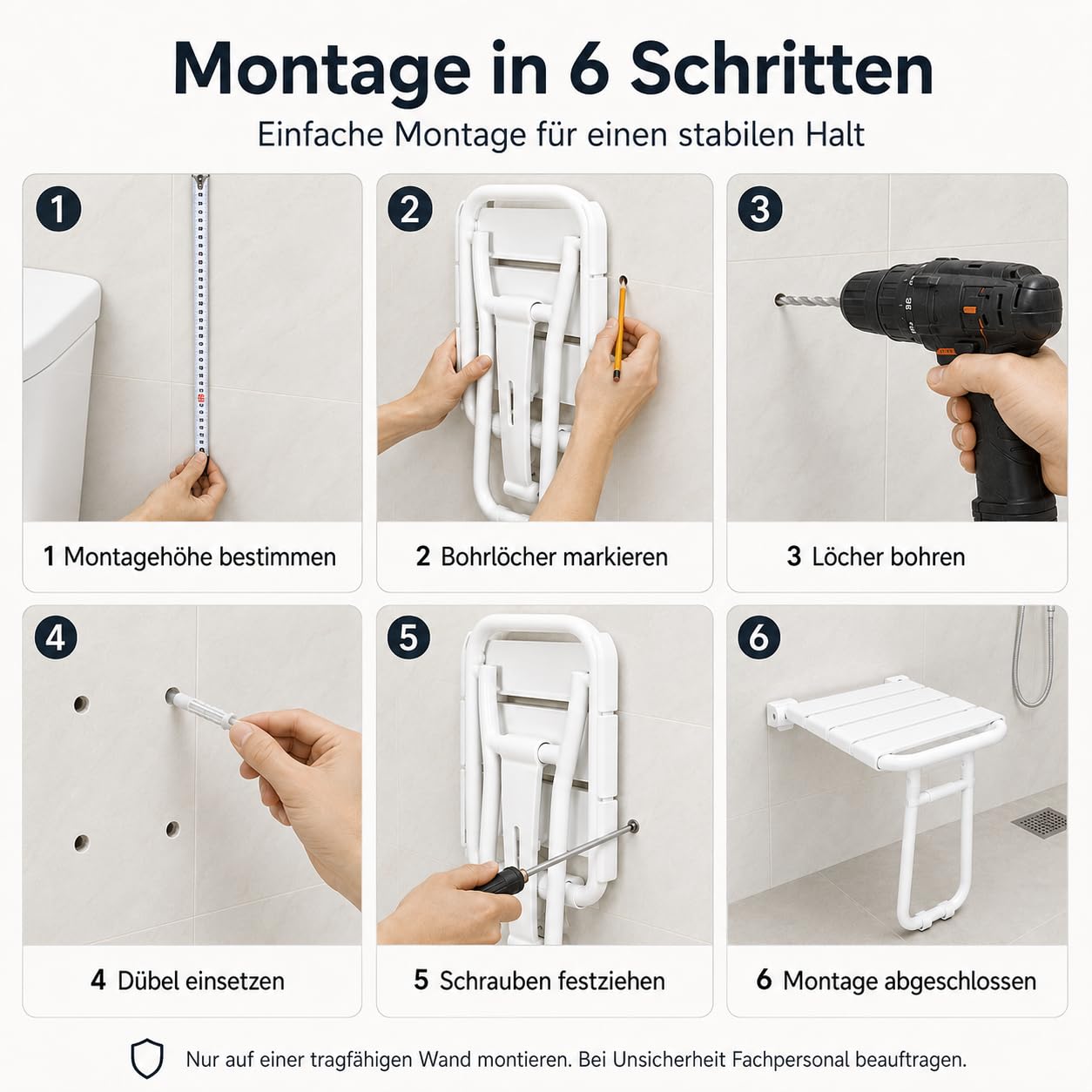 Montage in 6 Schritten

Einfache Montage für einen stabilen Halt

1

1 Montagehöhe bestimmen

2

2 Bohrlöcher markieren

3

3 Löcher bohren

4

4 Dübel einsetzen

5

5 Schrauben festziehen

6

6 Montage abgeschlossen

Nur auf einer tragfähigen Wand montieren. Bei Unsicherheit Fachpersonal beauftragen.