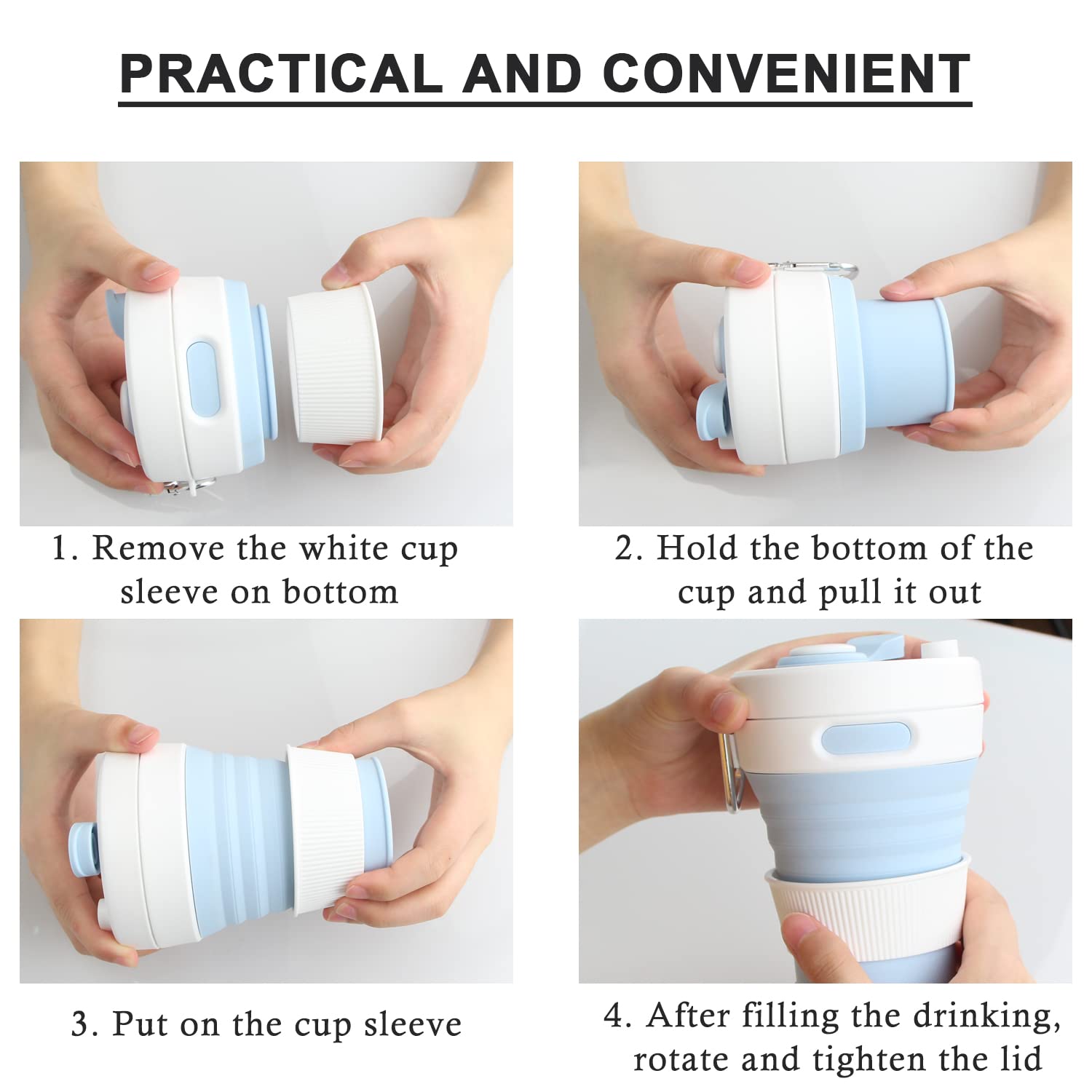 PRACTICAL AND CONVENIENT

1. Remove the white cup sleeve on bottom

2. Hold the bottom of the cup and pull it out

3. Put on the cup sleeve

4. After filling the drinking, rotate and tighten the lid