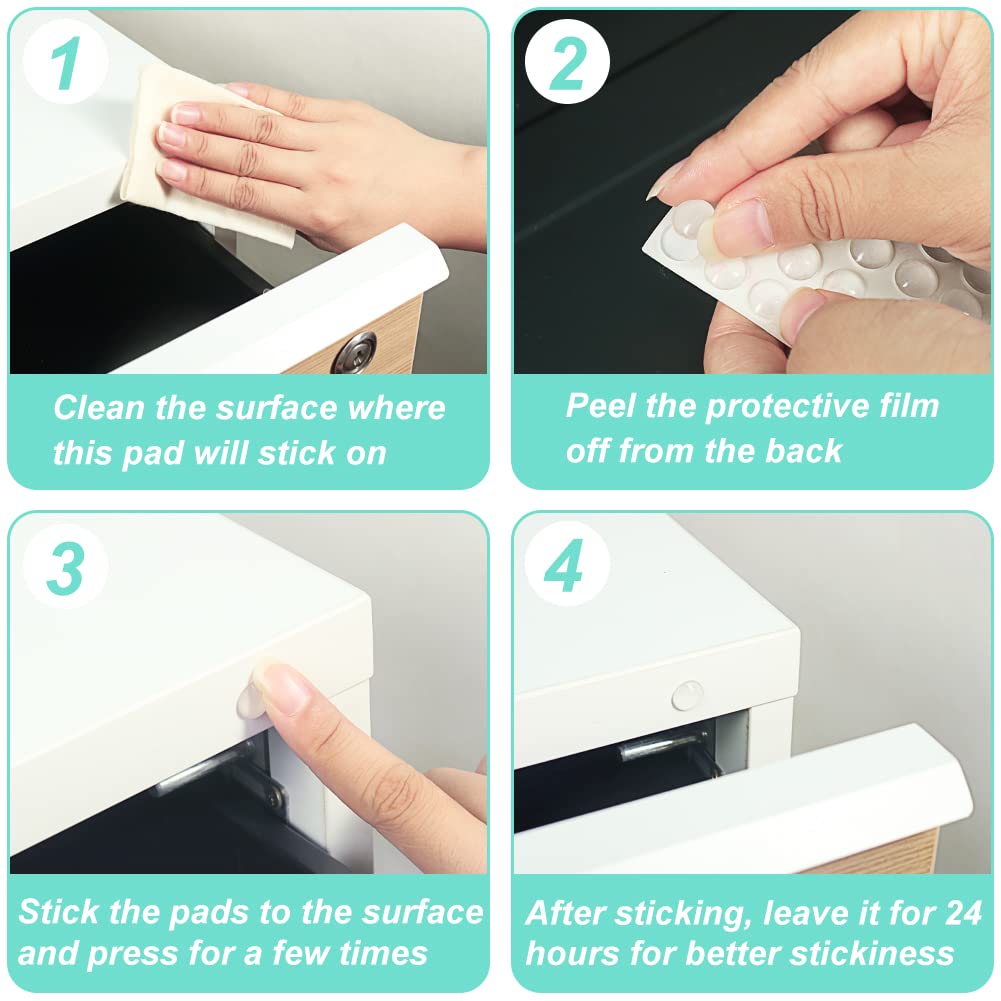 1

Clean the surface where this pad will stick on

2

Peel the protective film off from the back

3

Stick the pads to the surface and press for a few times

4

After sticking, leave it for 24 hours for better stickiness