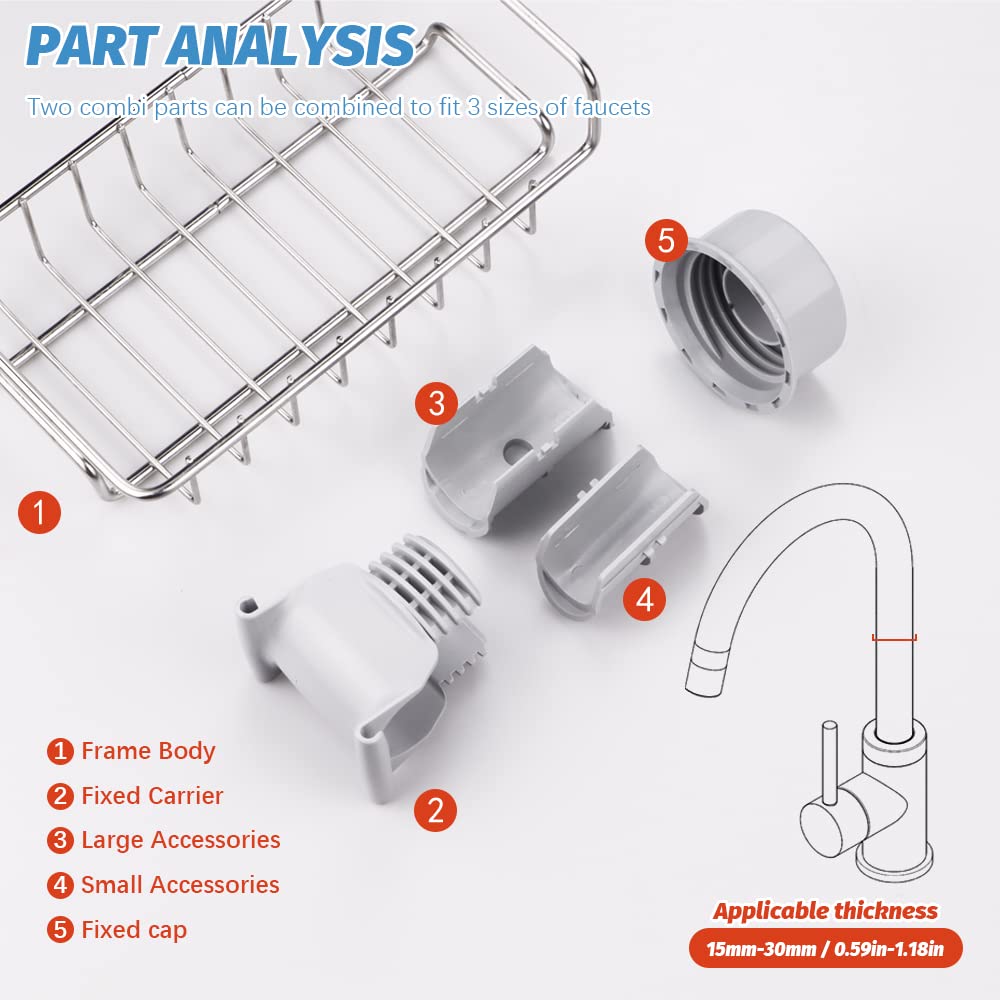 PART ANALYSIS

Two combi parts can be combined to fit 3 sizes of faucets

5

3

1

4

2

1 Frame Body
2 Fixed Carrier
3 Large Accessories
4 Small Accessories
5 Fixed cap

Applicable thickness
15mm-30mm / 0.59in-1.18in