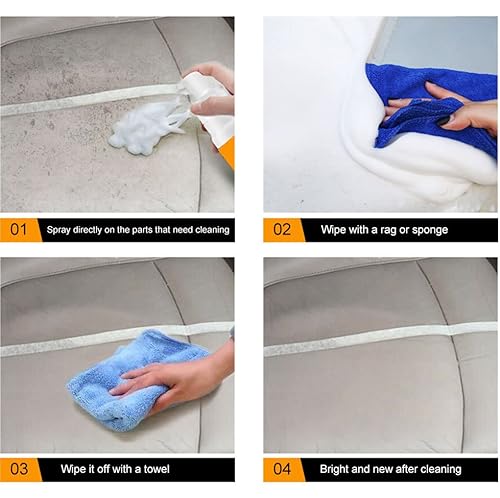 01 Spray directly on the parts that need cleaning

02 Wipe with a rag or sponge

03 Wipe it off with a towel

04 Bright and new after cleaning