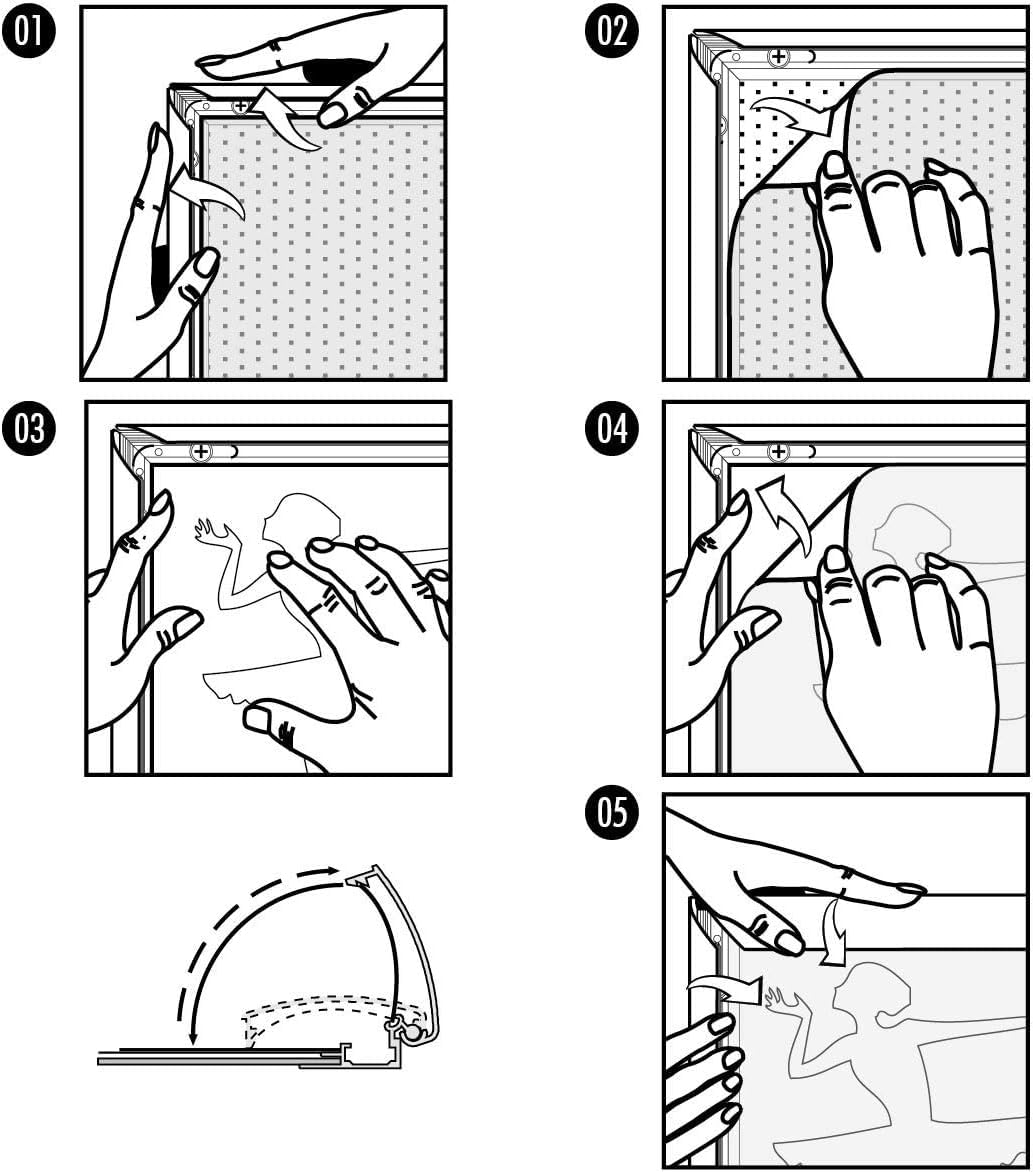 01

02

03

04

05