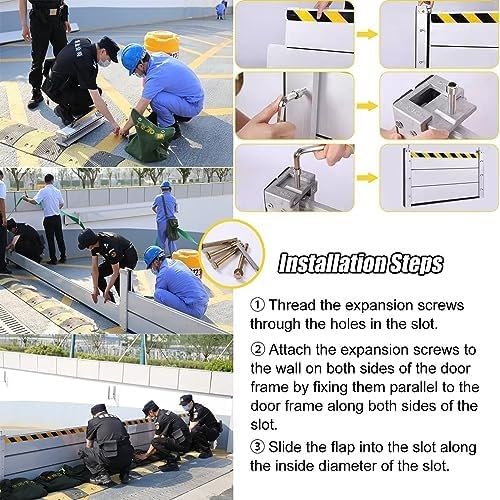 Installation Steps

① Thread the expansion screws through the holes in the slot.

② Attach the expansion screws to the wall on both sides of the door frame by fixing them parallel to the door frame along both sides of the slot.

③ Slide the flap into the slot along the inside diameter of the slot.