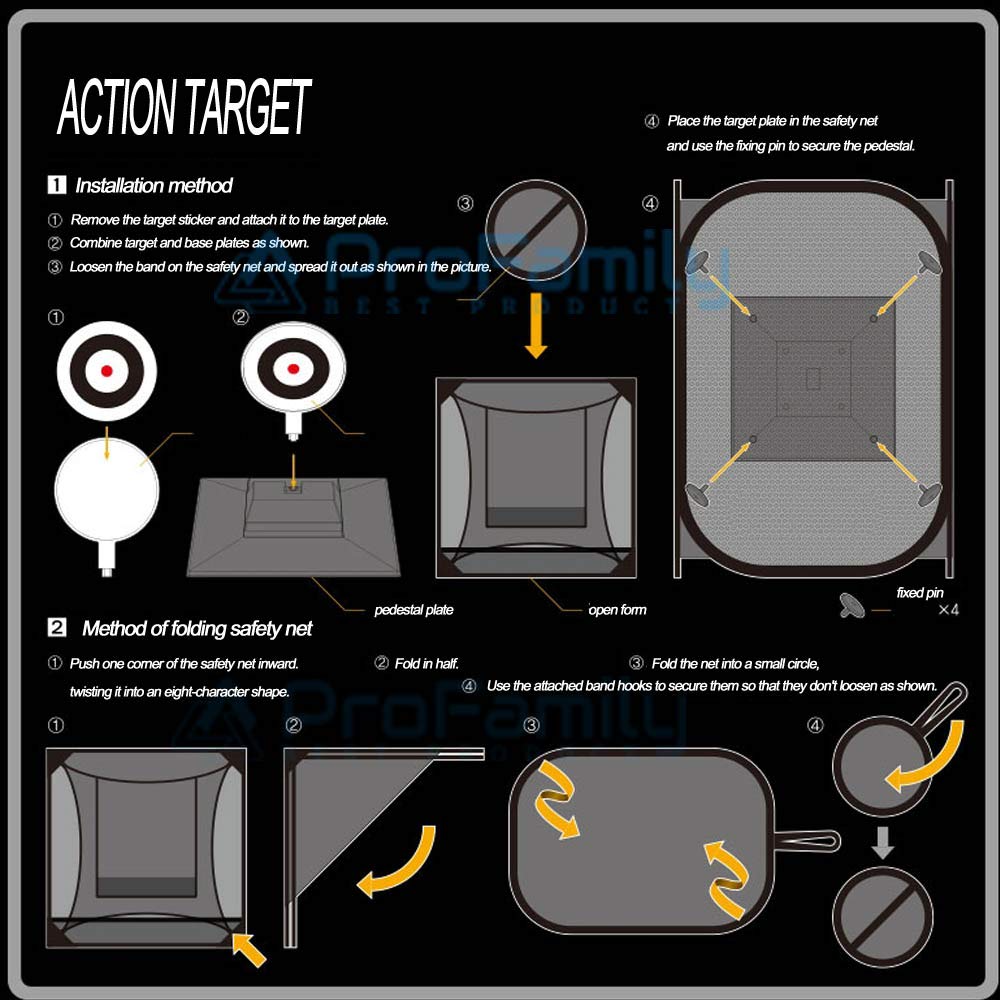 ACTION TARGET

1 Installation method

① Remove the target sticker and attach it to the target plate.
② Combine target and base plates as shown.
③ Loosen the band on the safety net and spread it out as shown in the picture.

④ Place the target plate in the safety net and use the fixing pin to secure the pedestal.

ProFamily
BEST PRODUCT

①
②
③
④

pedestal plate
open form
fixed pin ×4

2 Method of folding safety net

① Push one corner of the safety net inward. twisting it into an eight-character shape.
② Fold in half.
③ Fold the net into a small circle,
④ Use the attached band hooks to secure them so that they don't loosen as shown.

ProFamily

①
②
③
④