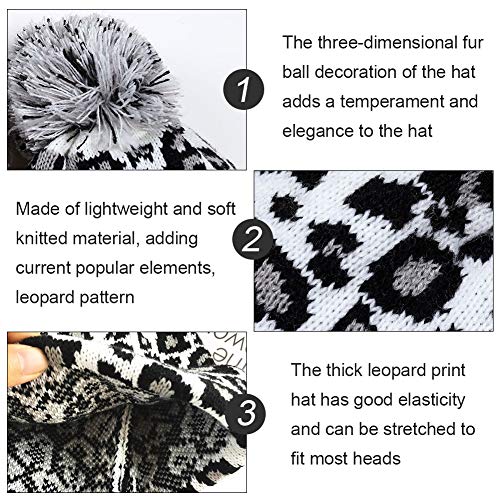 1

The three-dimensional fur ball decoration of the hat adds a temperament and elegance to the hat

Made of lightweight and soft knitted material, adding current popular elements, leopard pattern

2

3

The thick leopard print hat has good elasticity and can be stretched to fit most heads