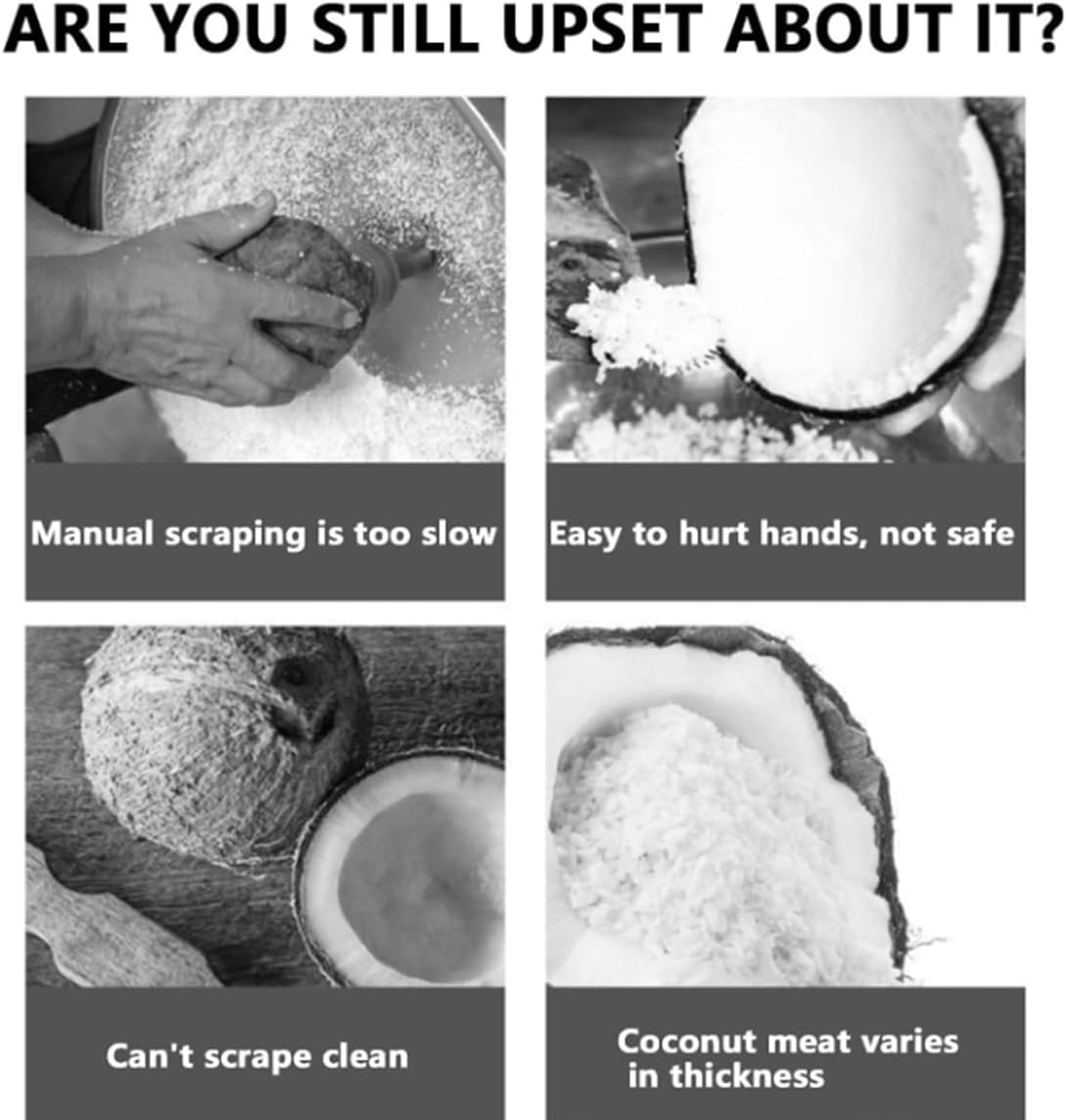 ARE YOU STILL UPSET ABOUT IT?

Manual scraping is too slow

Easy to hurt hands, not safe

Can't scrape clean

Coconut meat varies in thickness