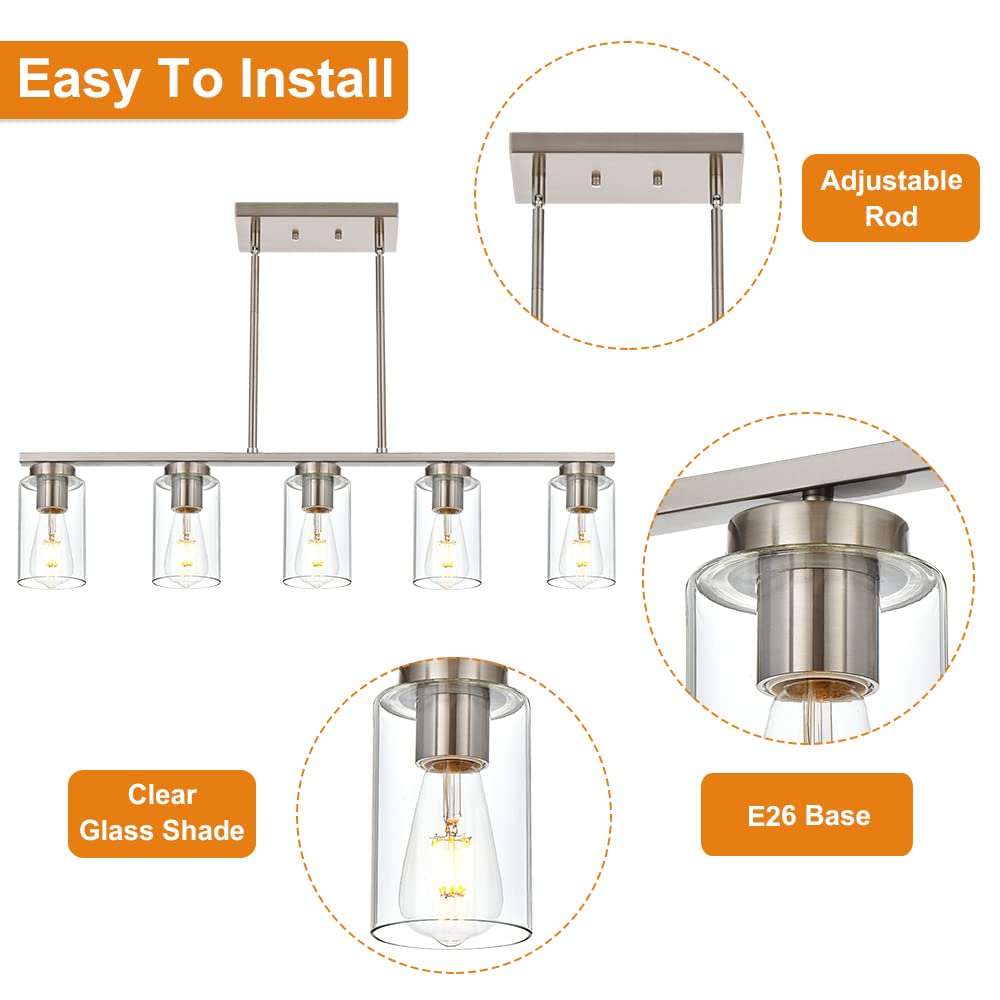 Easy To Install

Adjustable Rod

Clear Glass Shade

E26 Base