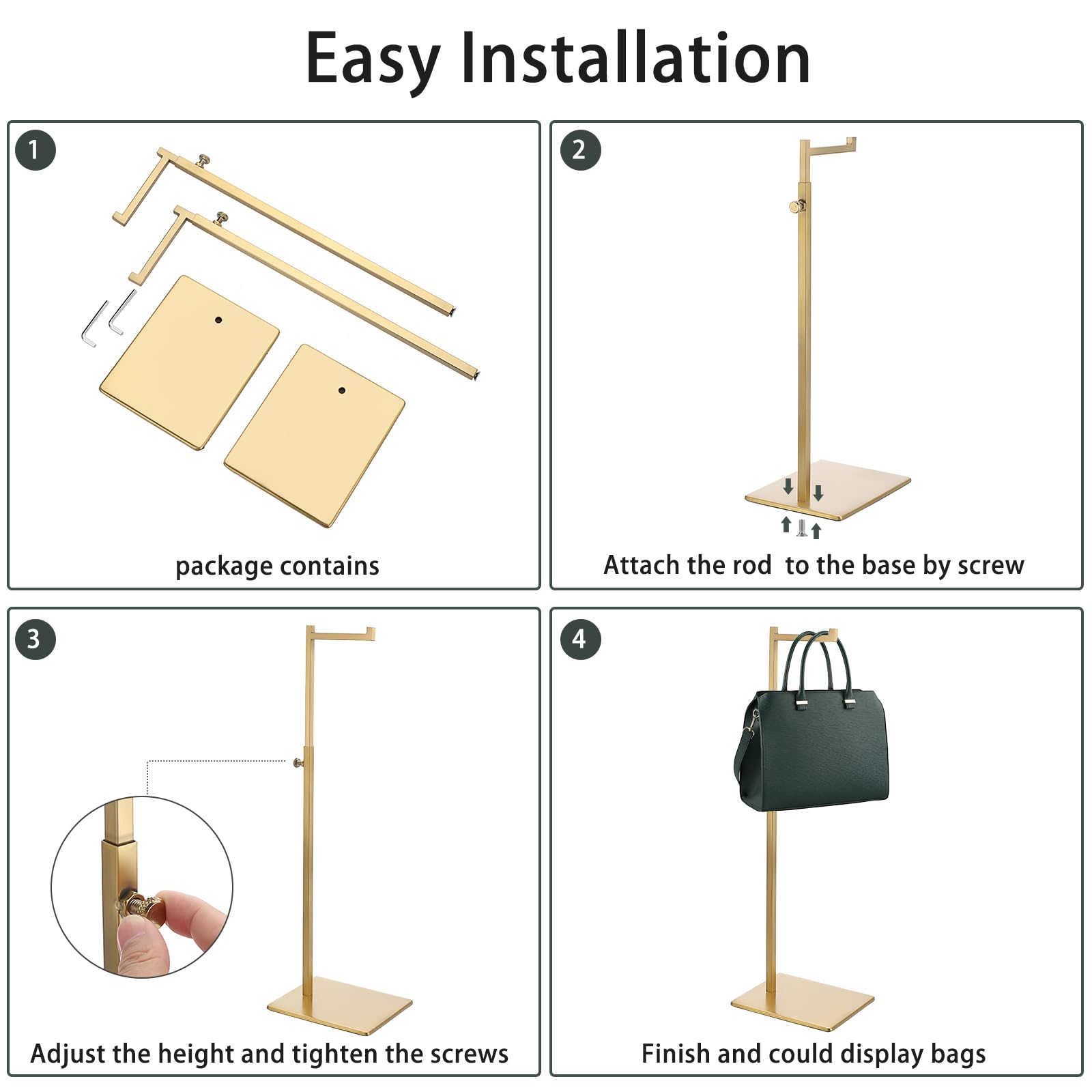 Easy Installation

1

package contains

2

Attach the rod  to the base by screw

3

Adjust the height and tighten the screws

4

Finish and could display bags