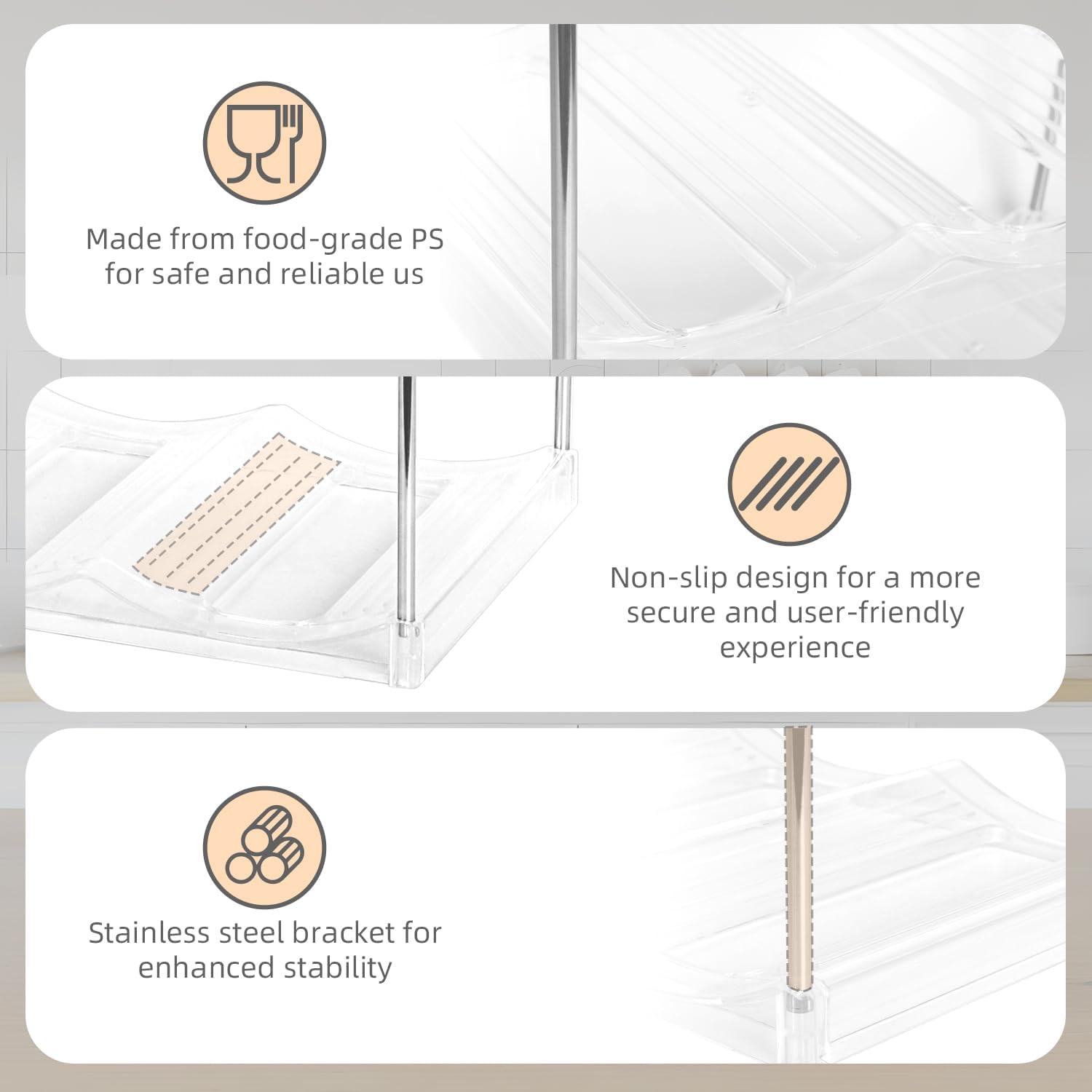 Made from food-grade PS for safe and reliable us

Non-slip design for a more secure and user-friendly experience

Stainless steel bracket for enhanced stability