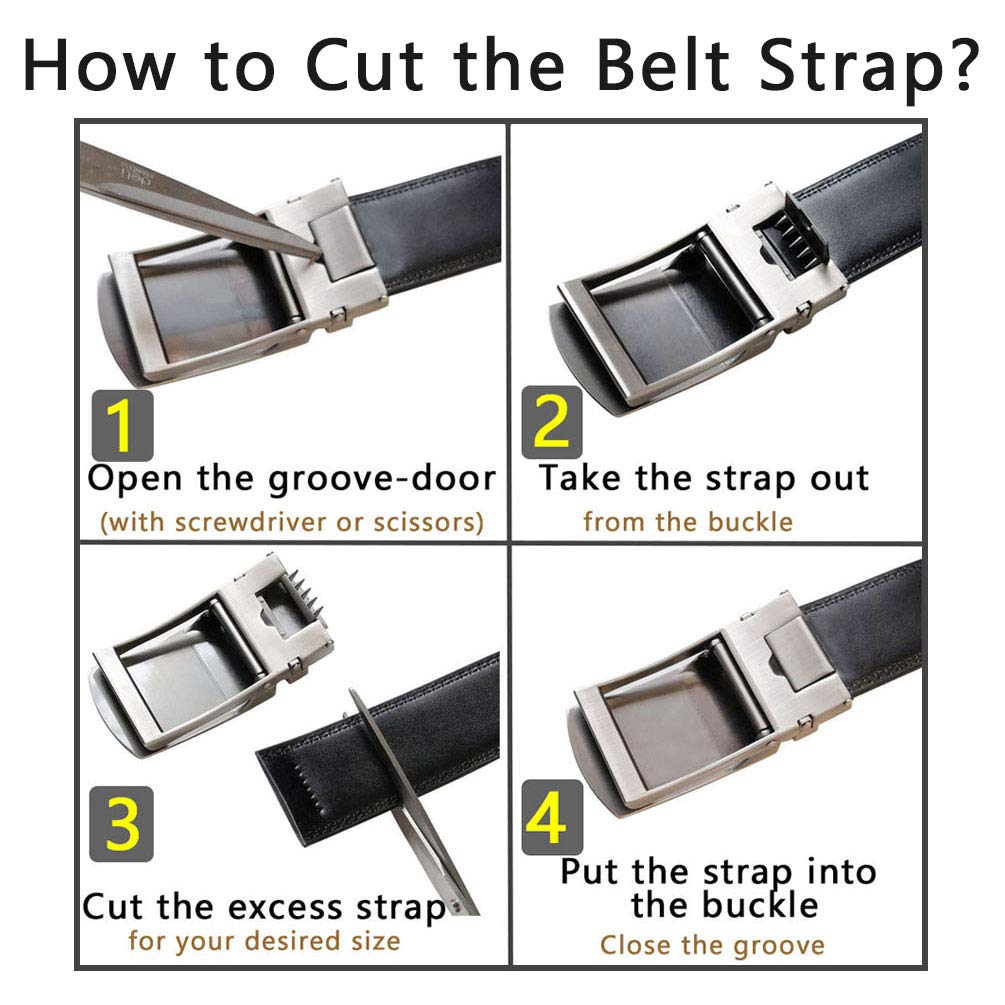 How to Cut the Belt Strap?

1
Open the groove-door
(with screwdriver or scissors)

2
Take the strap out
from the buckle

3
Cut the excess strap
for your desired size

4
Put the strap into the buckle
Close the groove