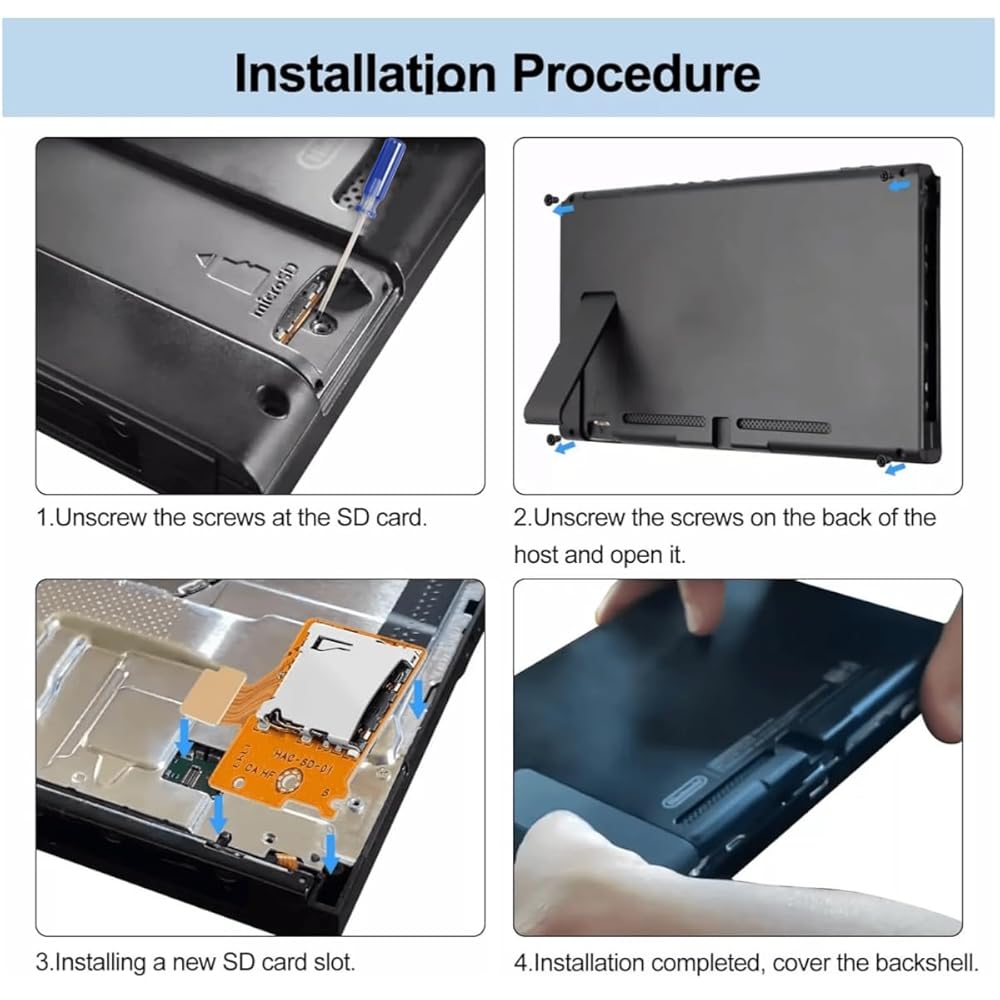 Installation Procedure

microSD

1.Unscrew the screws at the SD card.

2.Unscrew the screws on the back of the host and open it.

HAC-SD-01

3.Installing a new SD card slot.

4.Installation completed, cover the backshell.