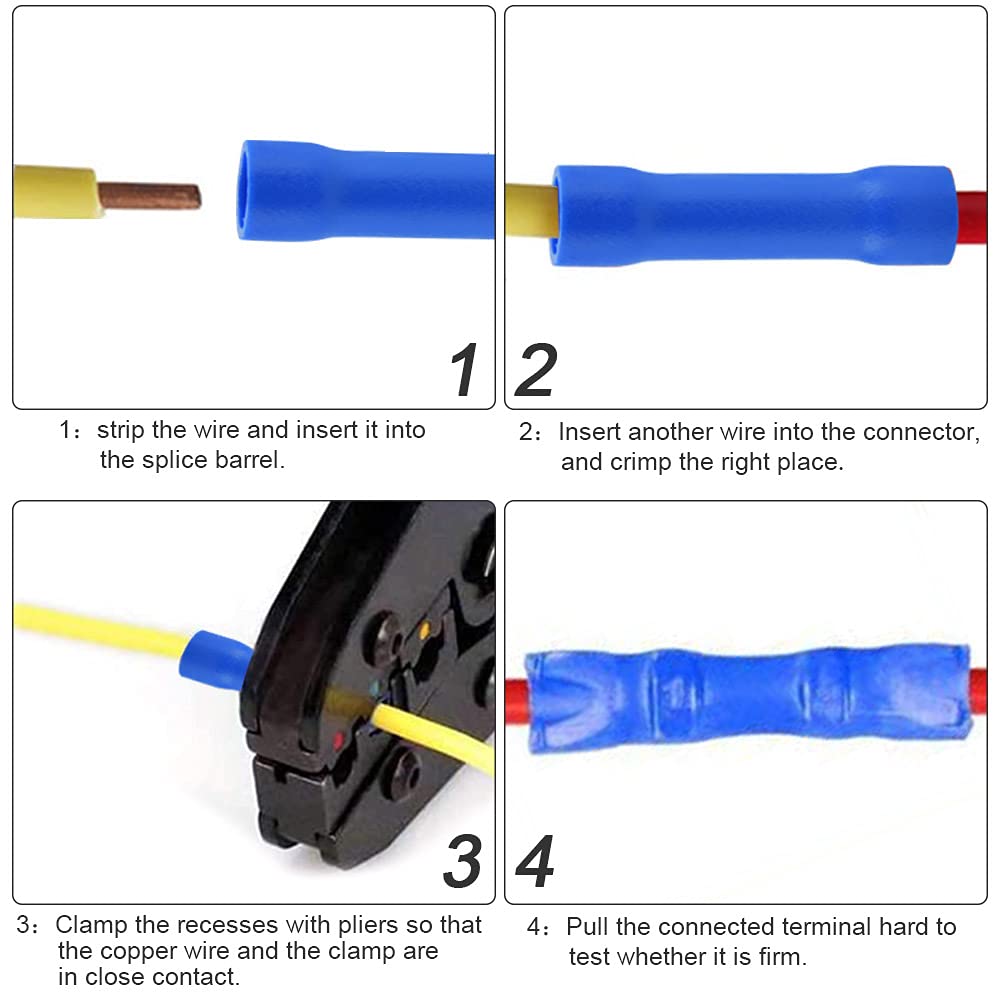 1

2

1：strip the wire and insert it into the splice barrel.

2：Insert another wire into the connector, and crimp the right place.

3

4

3：Clamp the recesses with pliers so that the copper wire and the clamp are in close contact.

4：Pull the connected terminal hard to test whether it is firm.