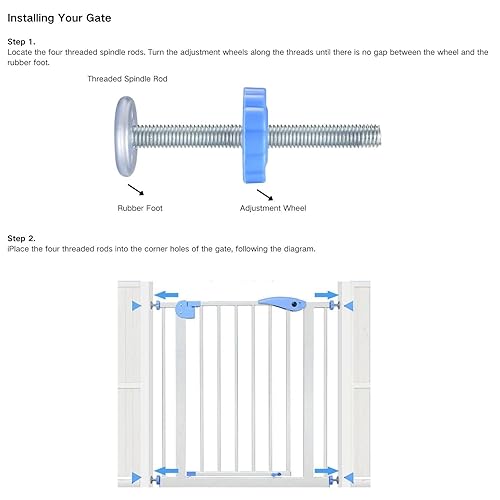 Installing Your Gate

Step 1.
Locate the four threaded spindle rods. Turn the adjustment wheels along the threads until there is no gap between the wheel and the rubber foot.

Threaded Spindle Rod

Rubber Foot

Adjustment Wheel

Step 2.
iPlace the four threaded rods into the corner holes of the gate, following the diagram.