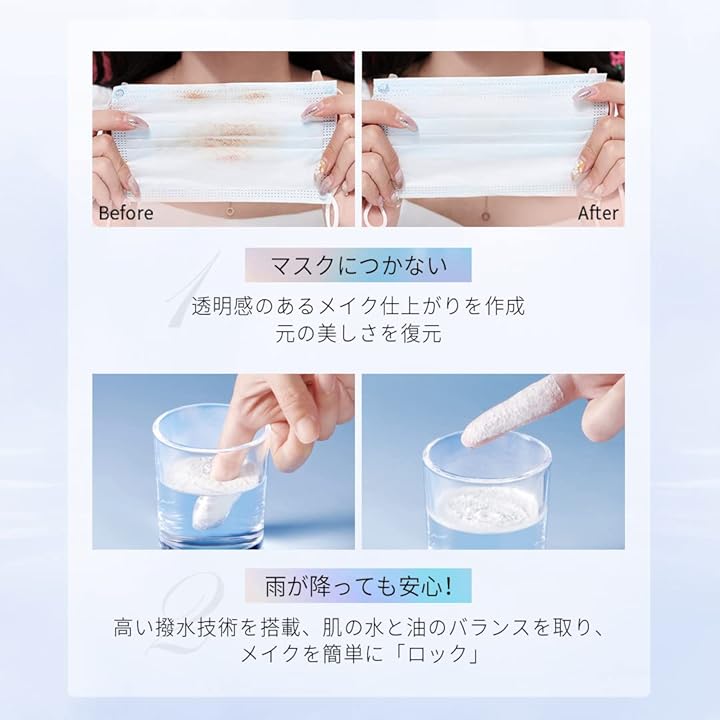 Before

After

1

マスクにつかない

透明感のあるメイク仕上がりを作成
元の美しさを復元

2

雨が降っても安心!

高い撥水技術を搭載、肌の水と油のバランスを取り、
メイクを簡単に「ロック」