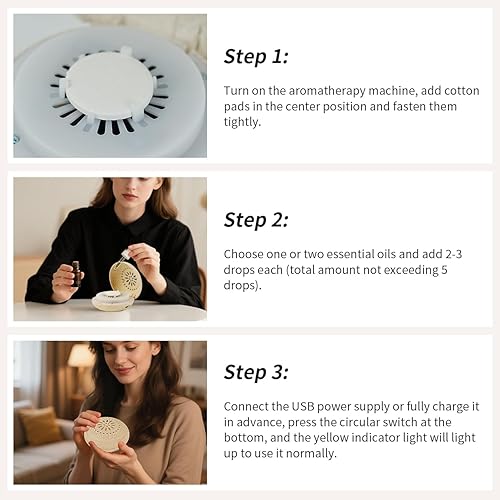 Step 1:

Turn on the aromatherapy machine, add cotton pads in the center position and fasten them tightly.

Step 2:

Choose one or two essential oils and add 2-3 drops each (total amount not exceeding 5 drops).

Step 3:

Connect the USB power supply or fully charge it in advance, press the circular switch at the bottom, and the yellow indicator light will light up to use it normally.