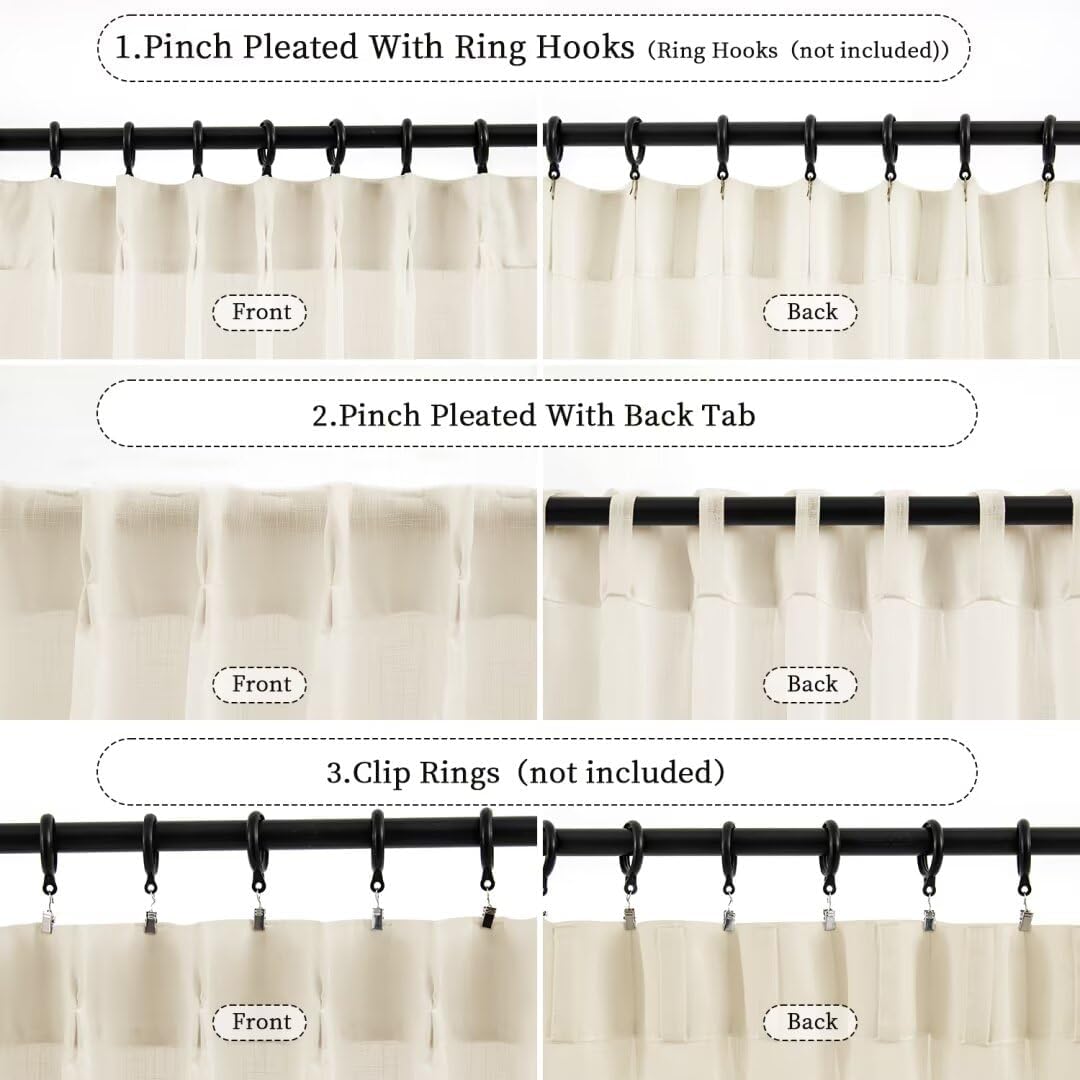 1.Pinch Pleated With Ring Hooks (Ring Hooks (not included))

Front

Back

2.Pinch Pleated With Back Tab

Front

Back

3.Clip Rings (not included)

Front

Back