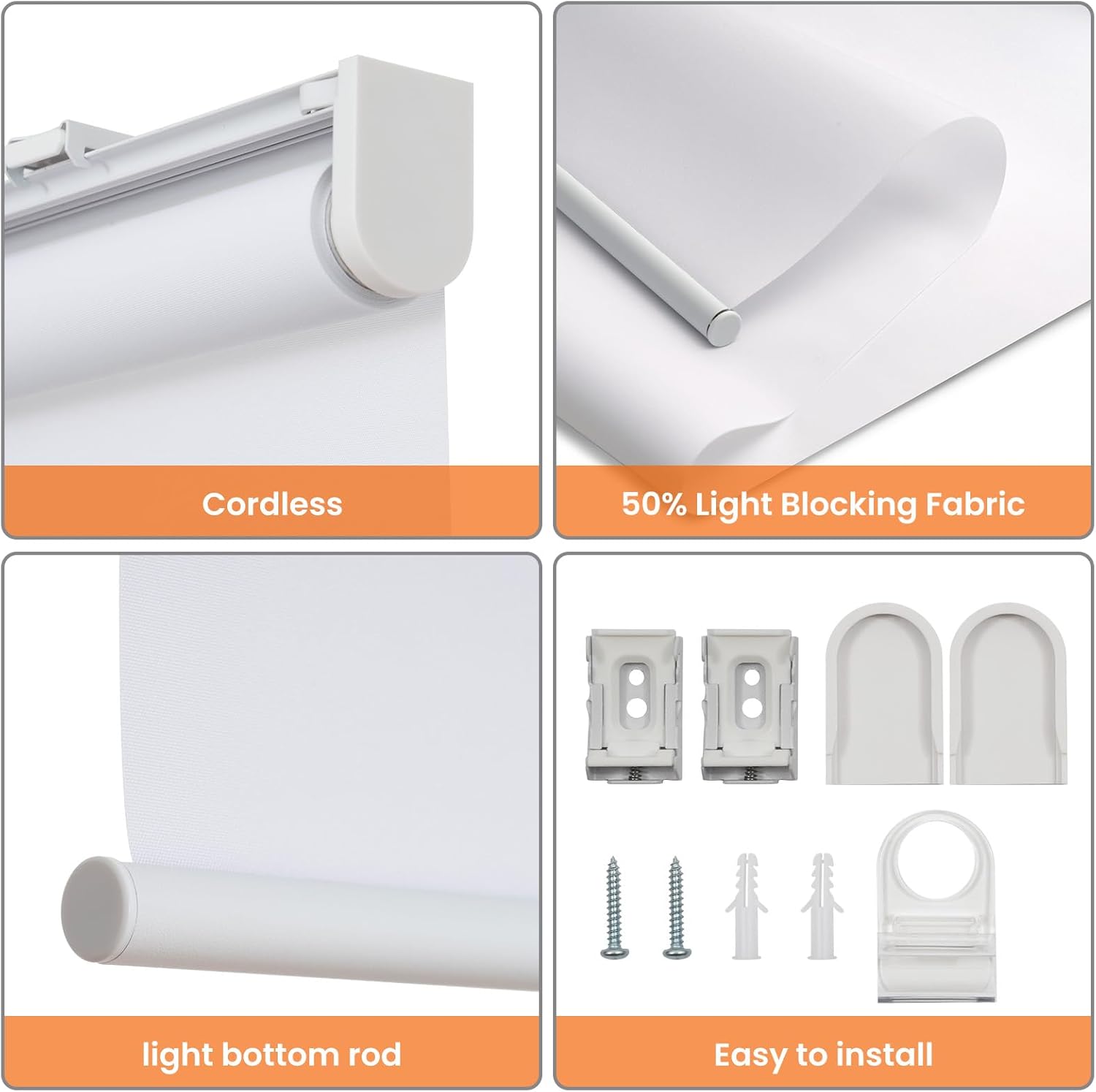 Cordless

50% Light Blocking Fabric

light bottom rod

Easy to install